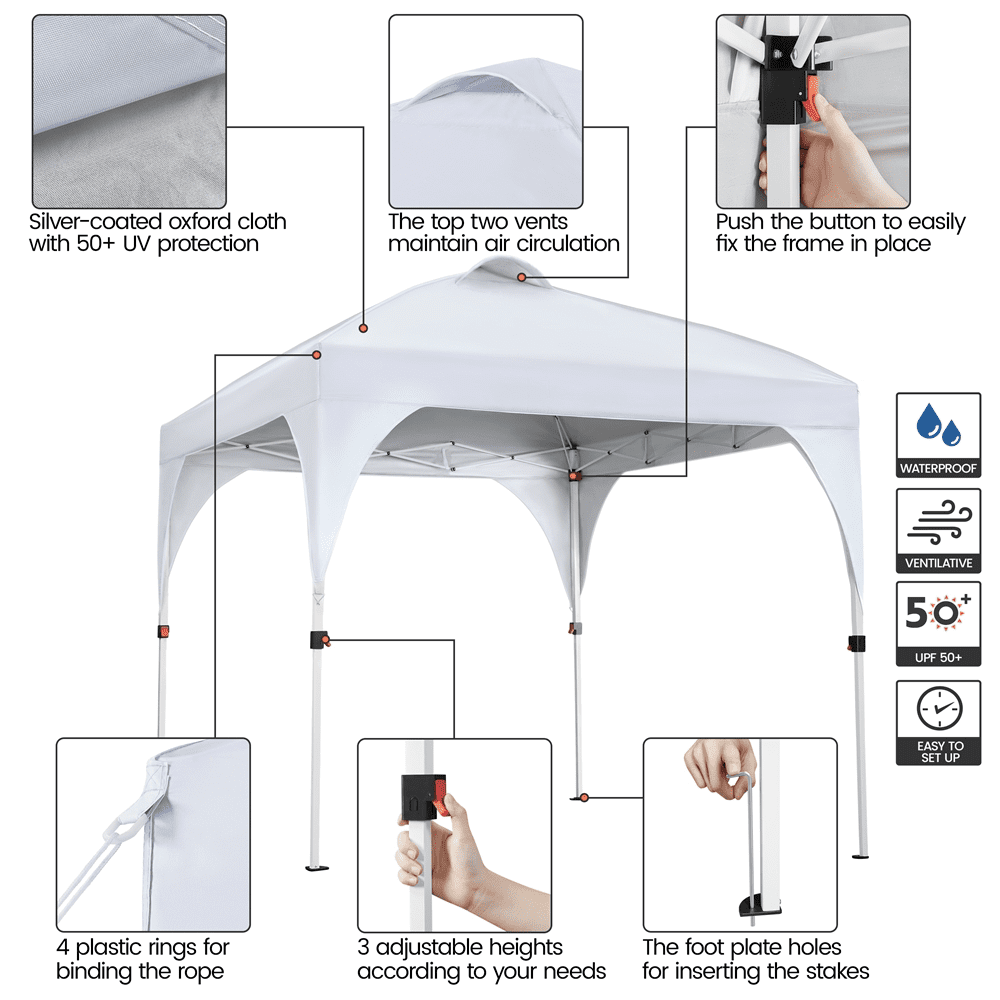 Silver-coated oxford cloth with 50+ UV protection

The top two vents maintain air circulation

Push the button to easily fix the frame in place

WATERPROOF

VENTILATIVE

50+

UPF 50+

EASY TO SET UP

4 plastic rings for binding the rope

3 adjustable heights according to your needs

The foot plate holes for inserting the stakes