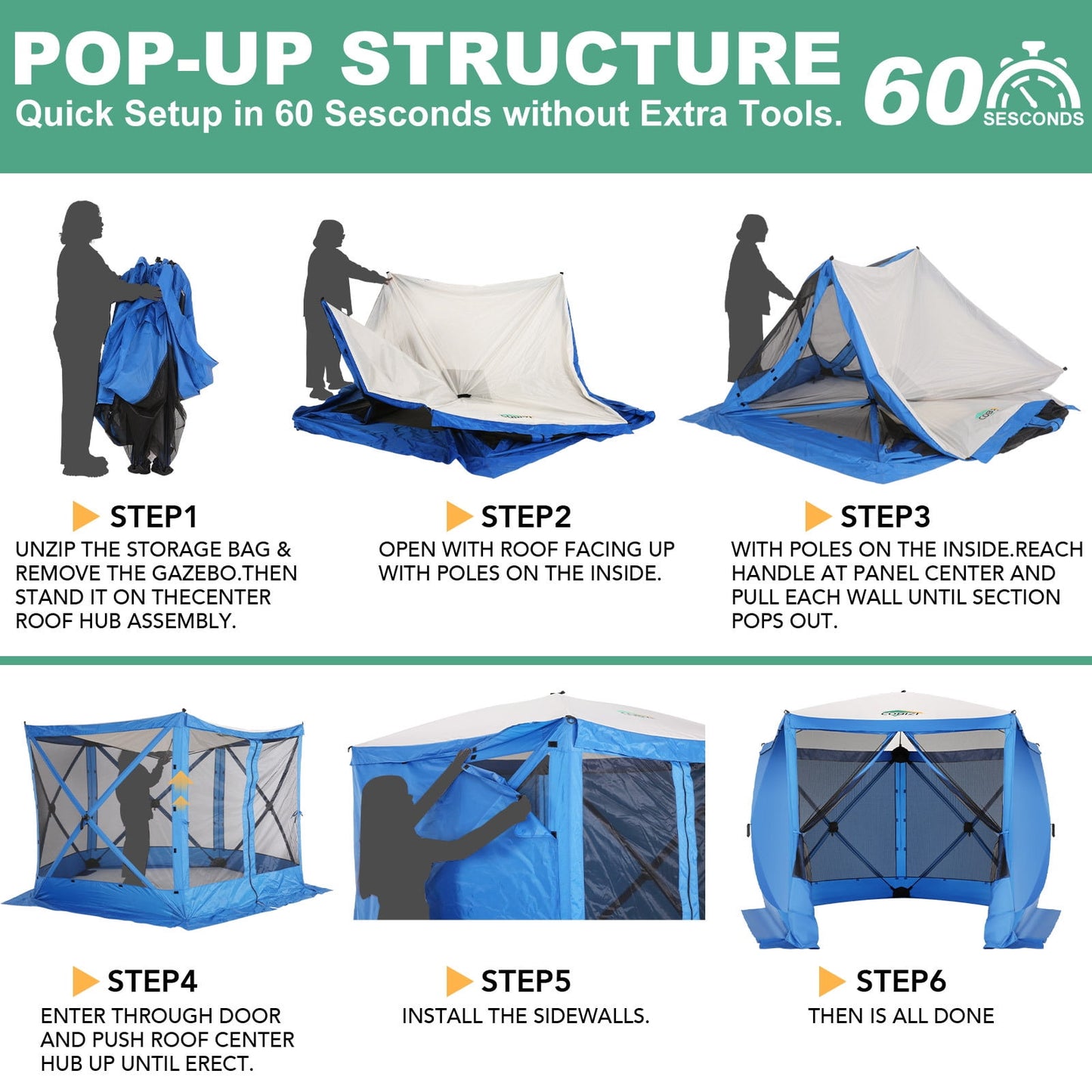 POP-UP STRUCTURE

Quick Setup in 60 Sesconds without Extra Tools.

60 SESCONDS

STEP1

UNZIP THE STORAGE BAG & REMOVE THE GAZEBO.THEN STAND IT ON THECENTER ROOF HUB ASSEMBLY.

STEP2

OPEN WITH ROOF FACING UP WITH POLES ON THE INSIDE.

STEP3

WITH POLES ON THE INSIDE.REACH HANDLE AT PANEL CENTER AND PULL EACH WALL UNTIL SECTION POPS OUT.

STEP4

ENTER THROUGH DOOR AND PUSH ROOF CENTER HUB UP UNTIL ERECT.

STEP5

INSTALL THE SIDEWALLS.

STEP6

THEN IS ALL DONE