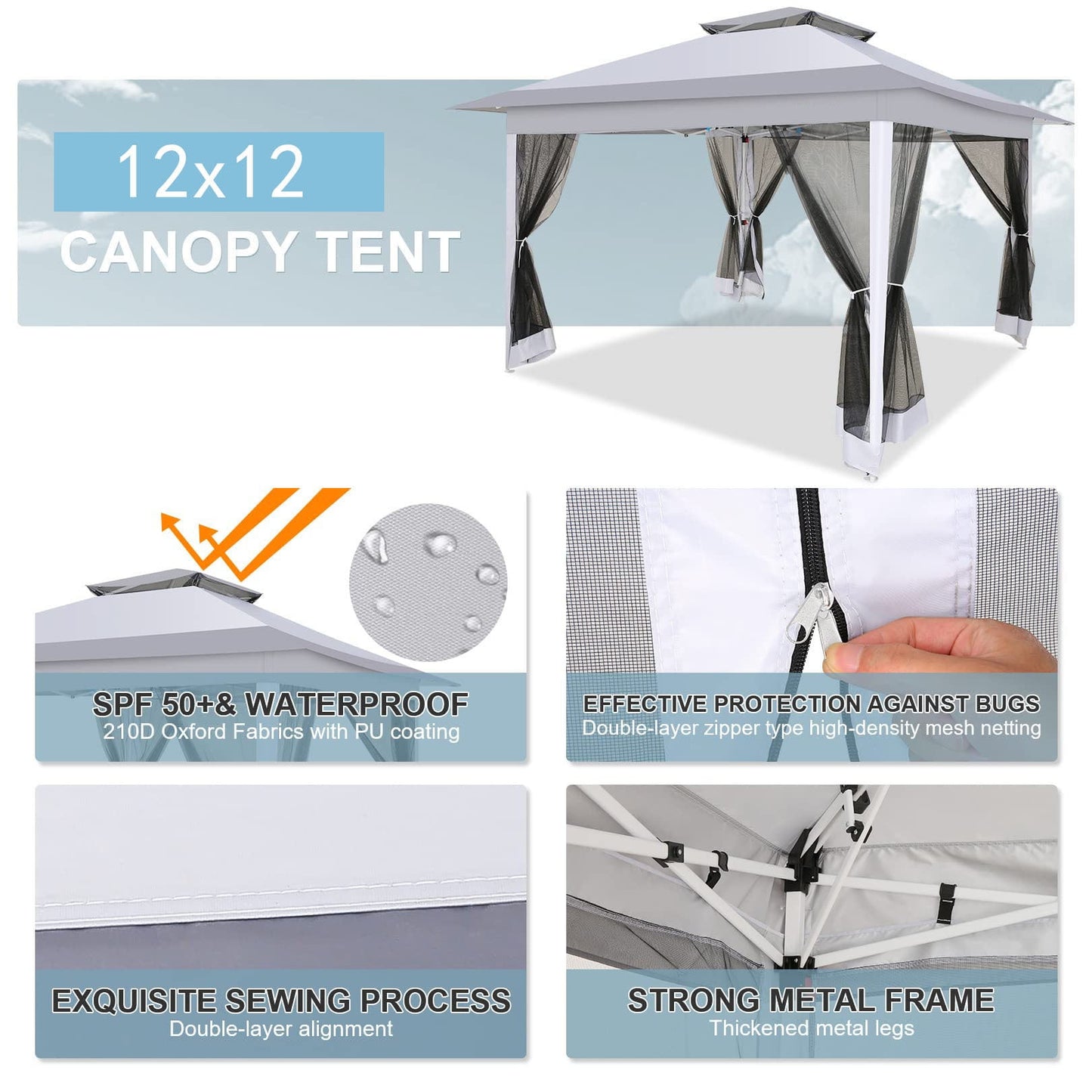 12x12

CANOPY TENT

SPF 50+& WATERPROOF
210D Oxford Fabrics with PU coating

EFFECTIVE PROTECTION AGAINST BUGS
Double-layer zipper type high-density mesh netting

EXQUISITE SEWING PROCESS
Double-layer alignment

STRONG METAL FRAME
Thickened metal legs