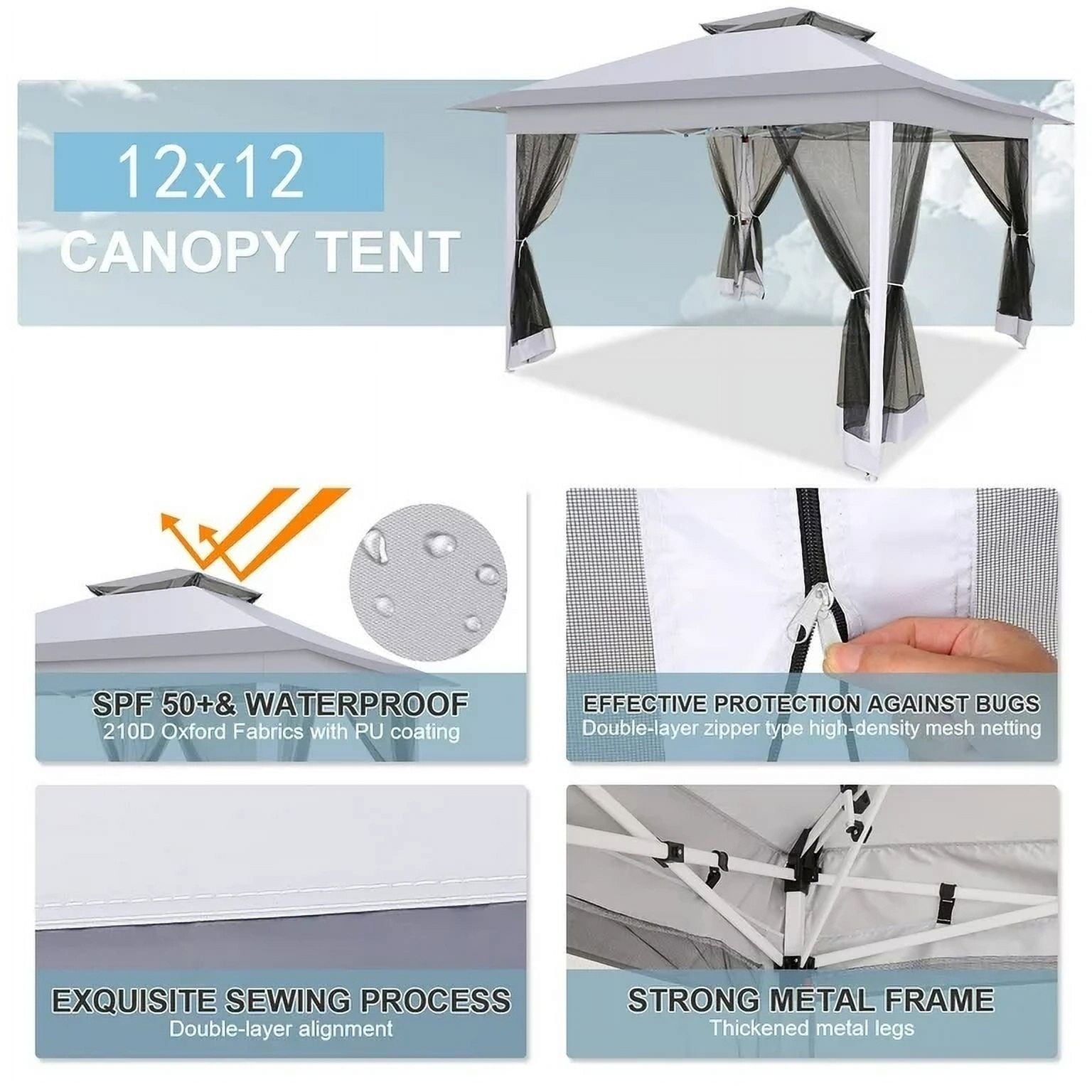 12x12
CANOPY TENT

SPF 50+& WATERPROOF
210D Oxford Fabrics with PU coating

EFFECTIVE PROTECTION AGAINST BUGS
Double-layer zipper type high-density mesh netting

EXQUISITE SEWING PROCESS
Double-layer alignment

STRONG METAL FRAME
Thickened metal legs