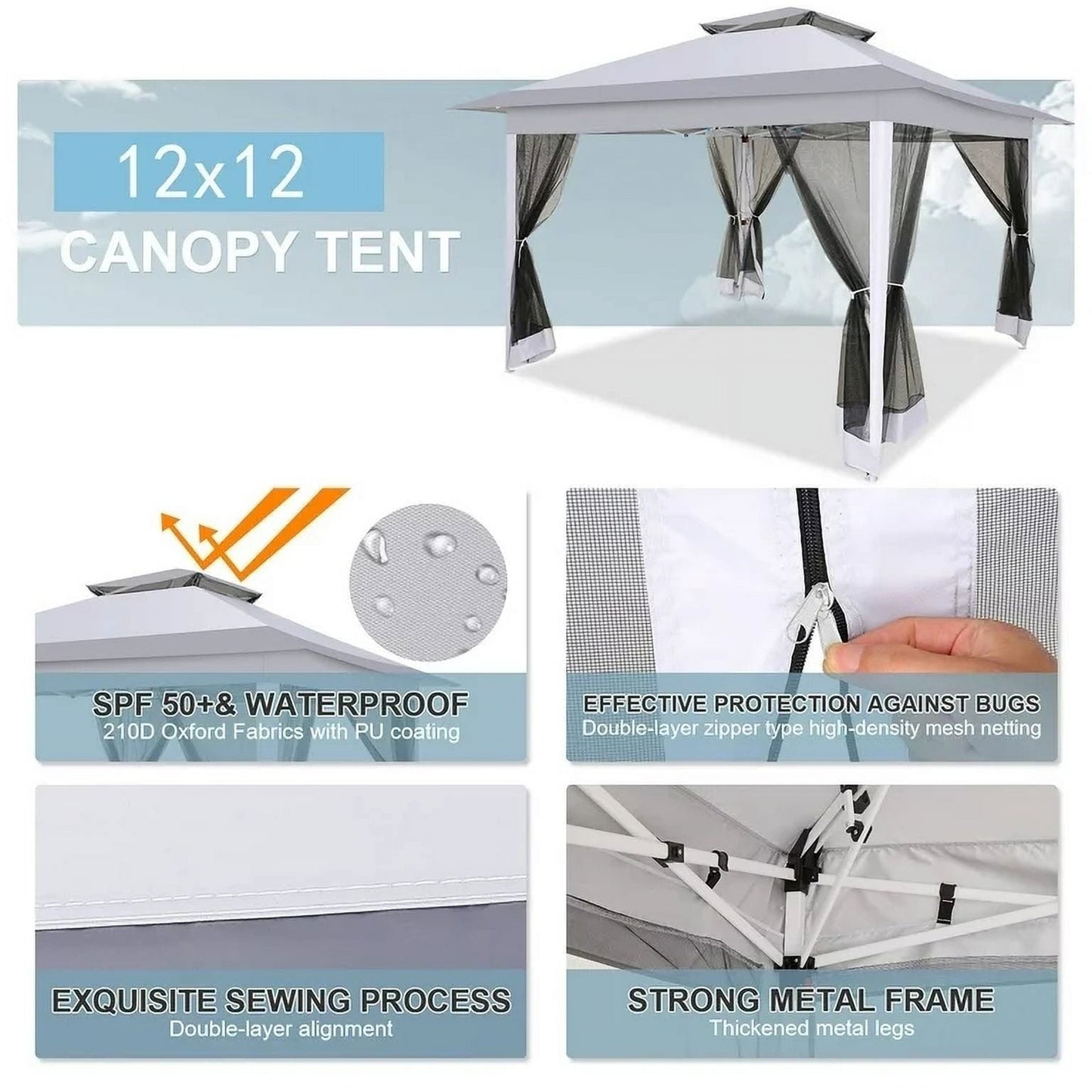 12x12
CANOPY TENT

SPF 50+& WATERPROOF
210D Oxford Fabrics with PU coating

EFFECTIVE PROTECTION AGAINST BUGS
Double-layer zipper type high-density mesh netting

EXQUISITE SEWING PROCESS
Double-layer alignment

STRONG METAL FRAME
Thickened metal legs