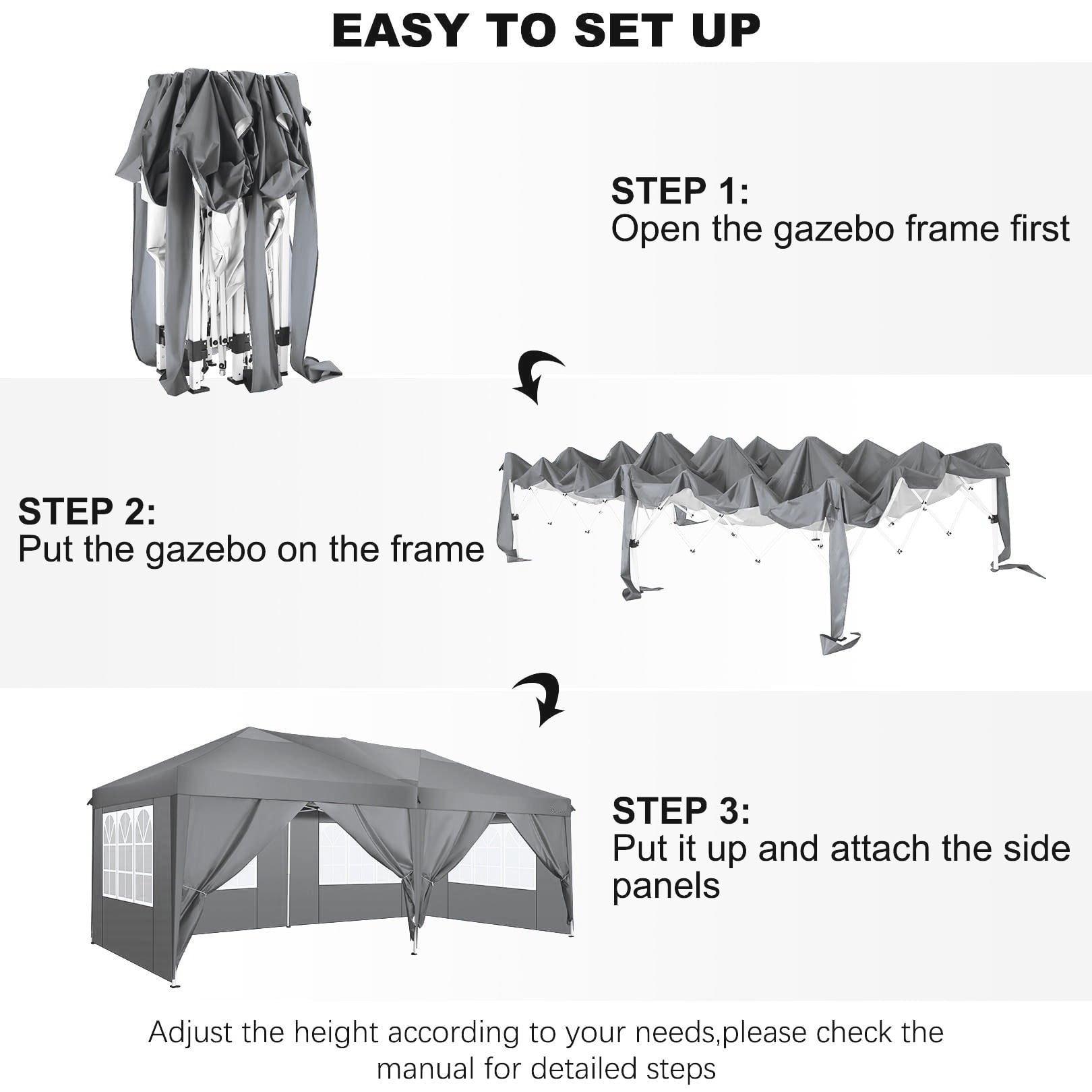 EASY TO SET UP

STEP 1:
Open the gazebo frame first

STEP 2:
Put the gazebo on the frame

STEP 3:
Put it up and attach the side panels

Adjust the height according to your needs,please check the manual for detailed steps