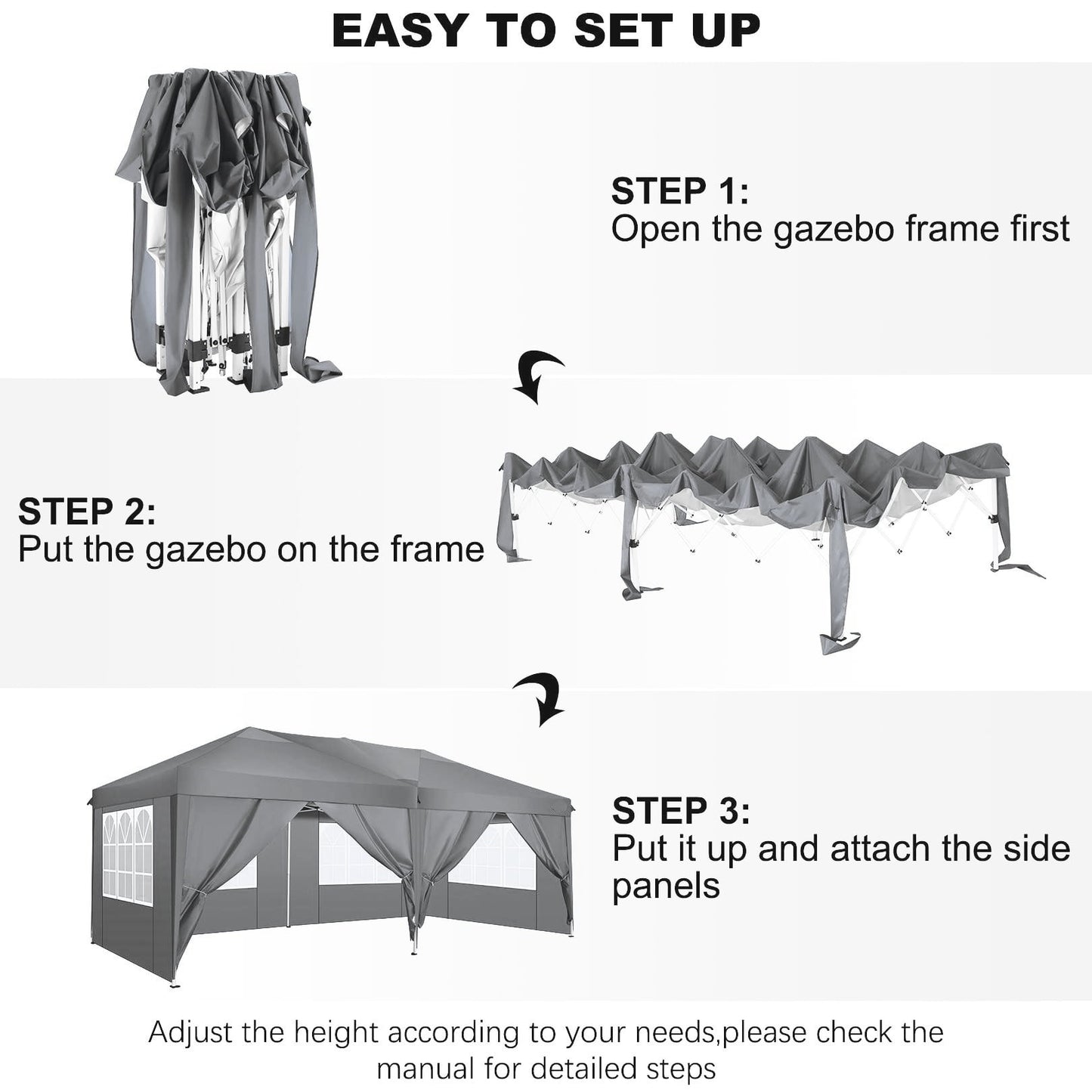 EASY TO SET UP

STEP 1:
Open the gazebo frame first

STEP 2:
Put the gazebo on the frame

STEP 3:
Put it up and attach the side panels

Adjust the height according to your needs,please check the manual for detailed steps