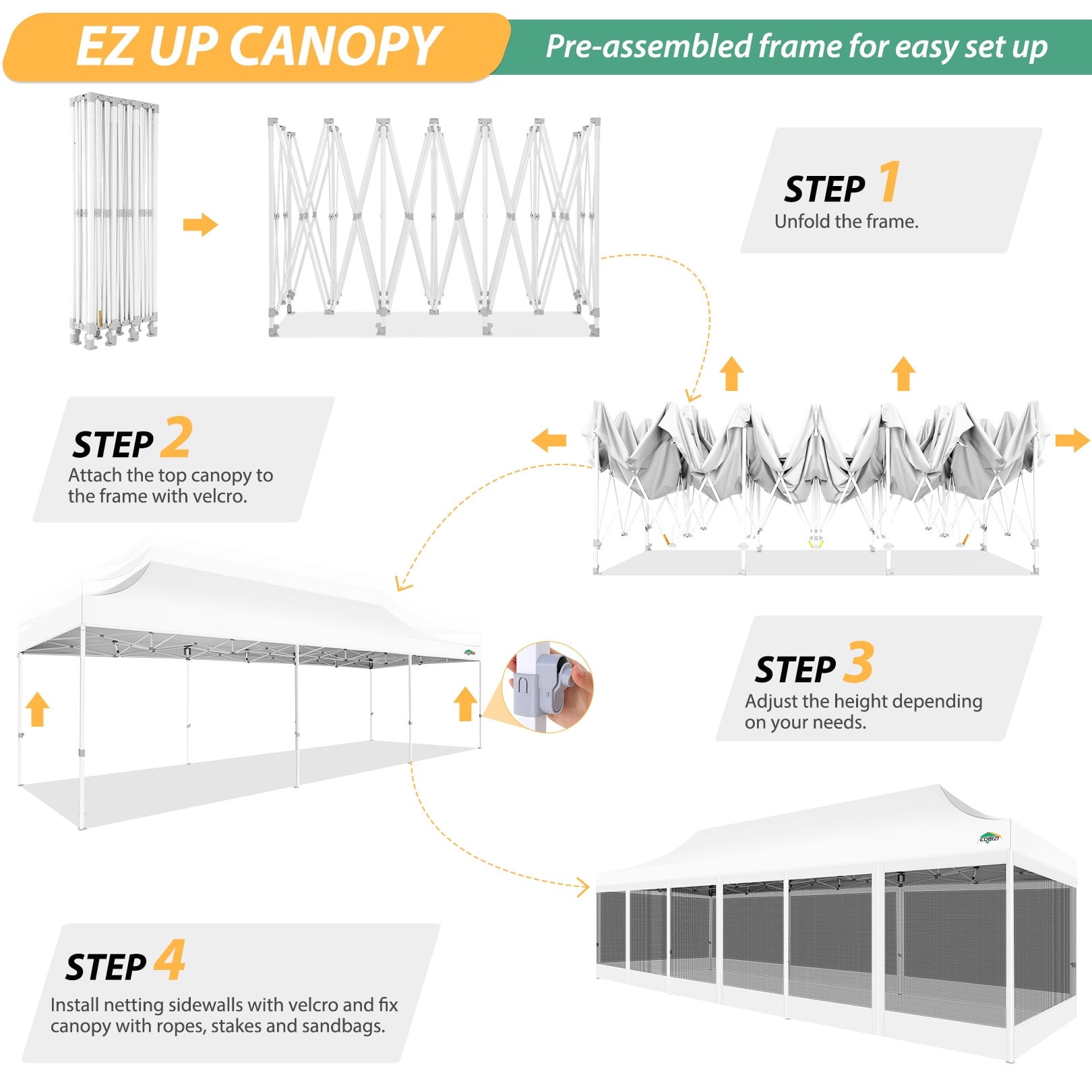 EZ UP CANOPY

Pre-assembled frame for easy set up

STEP 1
Unfold the frame.

STEP 2
Attach the top canopy to the frame with velcro.

STEP 3
Adjust the height depending on your needs.

COBIZI

STEP 4
Install netting sidewalls with velcro and fix canopy with ropes, stakes and sandbags.