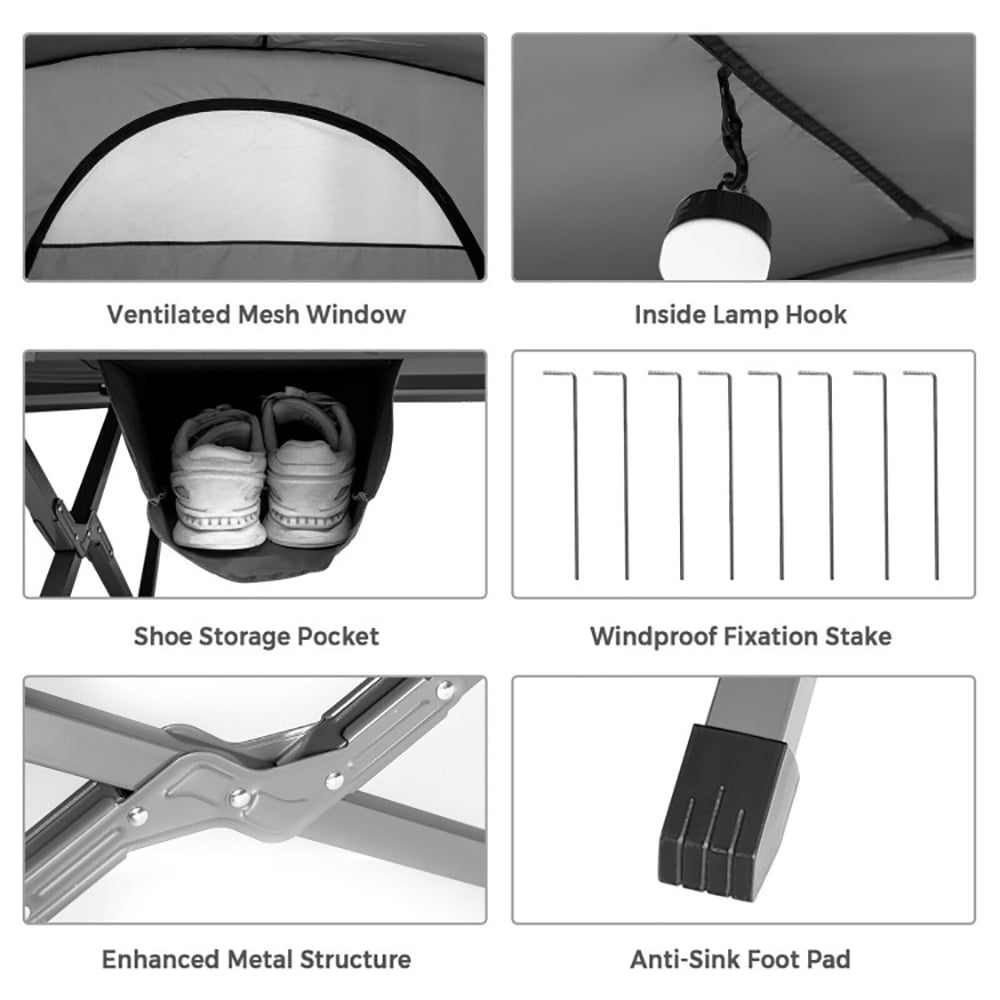 Ventilated Mesh Window

Inside Lamp Hook

Shoe Storage Pocket

Windproof Fixation Stake

Enhanced Metal Structure

Anti-Sink Foot Pad