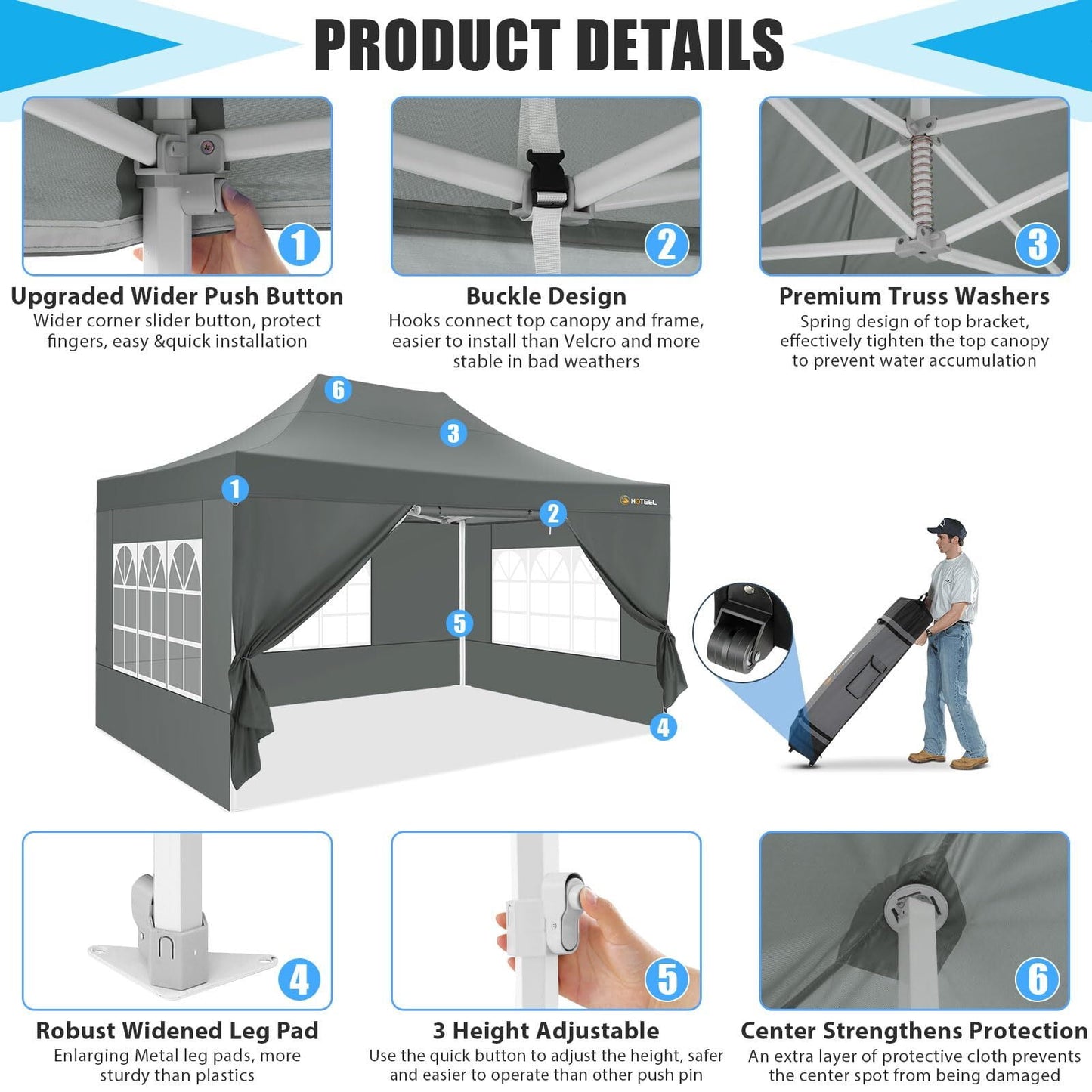 PRODUCT DETAILS

1

Upgraded Wider Push Button
Wider corner slider button, protect fingers, easy &quick installation

2

Buckle Design
Hooks connect top canopy and frame, easier to install than Velcro and more stable in bad weathers

3

Premium Truss Washers
Spring design of top bracket, effectively tighten the top canopy to prevent water accumulation

6
3
1
HOTEEL
2
5
4

4

Robust Widened Leg Pad
Enlarging Metal leg pads, more sturdy than plastics

5

3 Height Adjustable
Use the quick button to adjust the height, safer and easier to operate than other push pin

6

Center Strengthens Protection
An extra layer of protective cloth prevents the center spot from being damaged