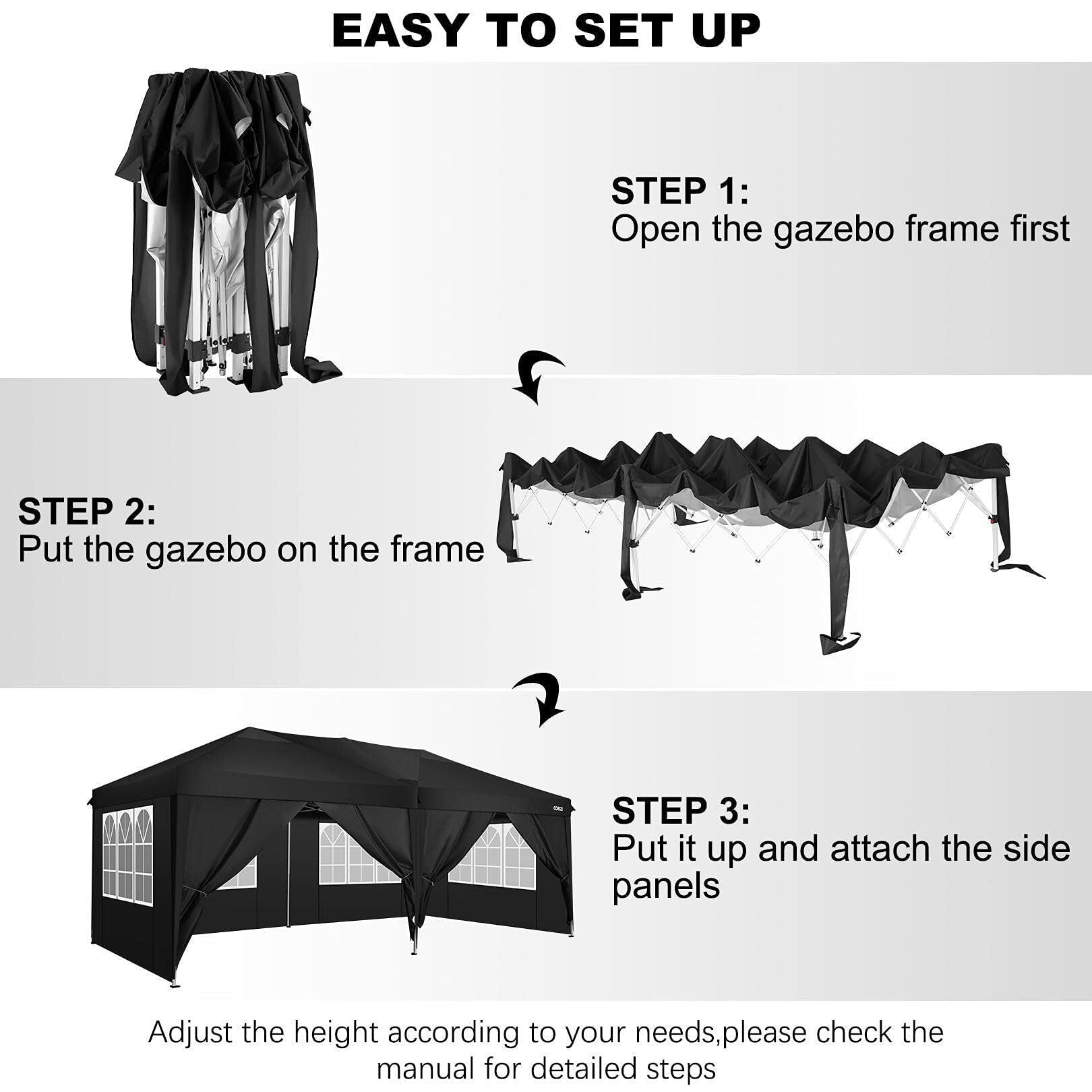 EASY TO SET UP

STEP 1:
Open the gazebo frame first

STEP 2:
Put the gazebo on the frame

COBIZI

STEP 3:
Put it up and attach the side panels

Adjust the height according to your needs,please check the manual for detailed steps