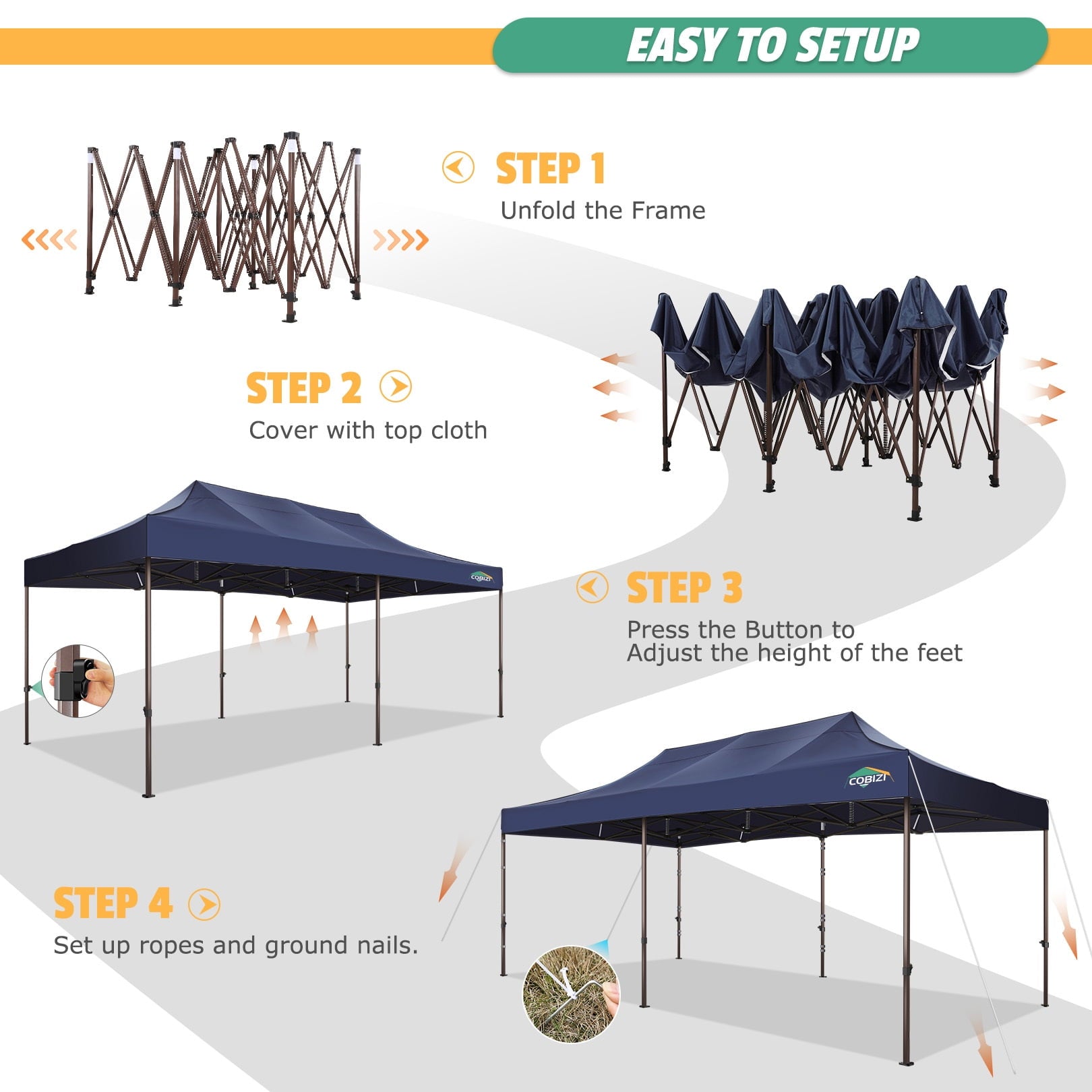 EASY TO SETUP

STEP 1
Unfold the Frame

STEP 2
Cover with top cloth

COBIZI

STEP 3
Press the Button to
Adjust the height of the feet

COBIZI

STEP 4
Set up ropes and ground nails.