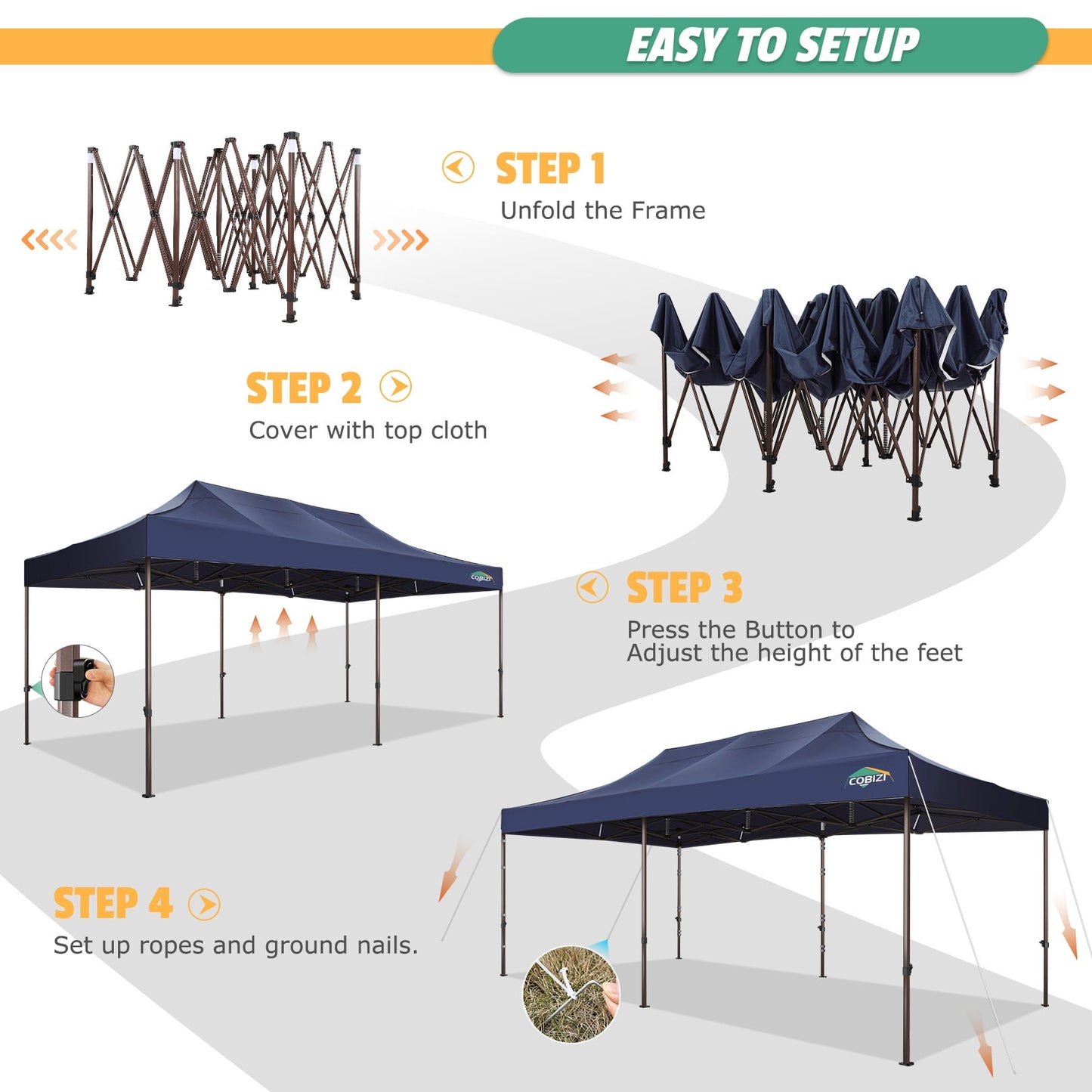 EASY TO SETUP

STEP 1
Unfold the Frame

STEP 2
Cover with top cloth

COBIZI

STEP 3
Press the Button to
Adjust the height of the feet

COBIZI

STEP 4
Set up ropes and ground nails.