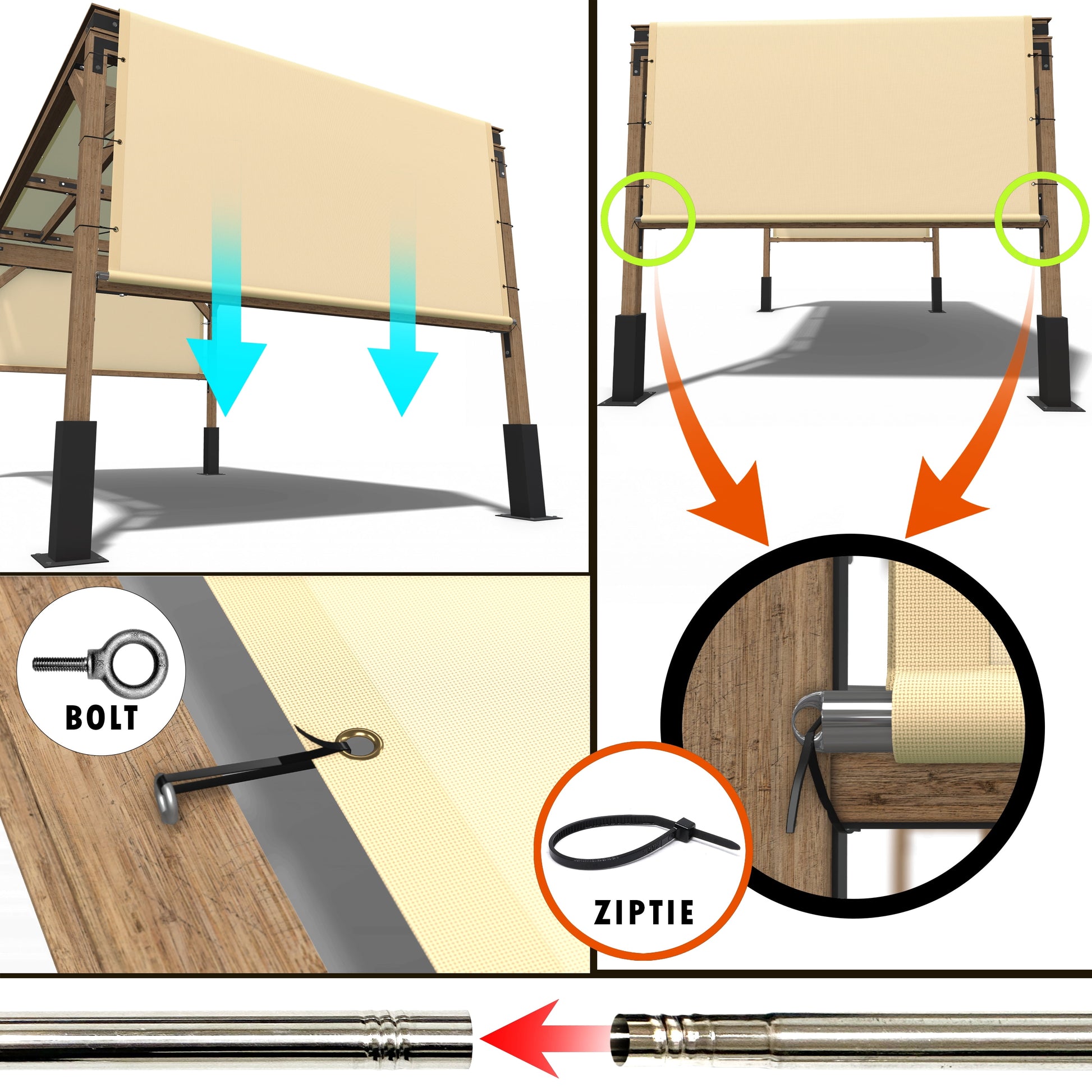 BOLT

ZIPTIE