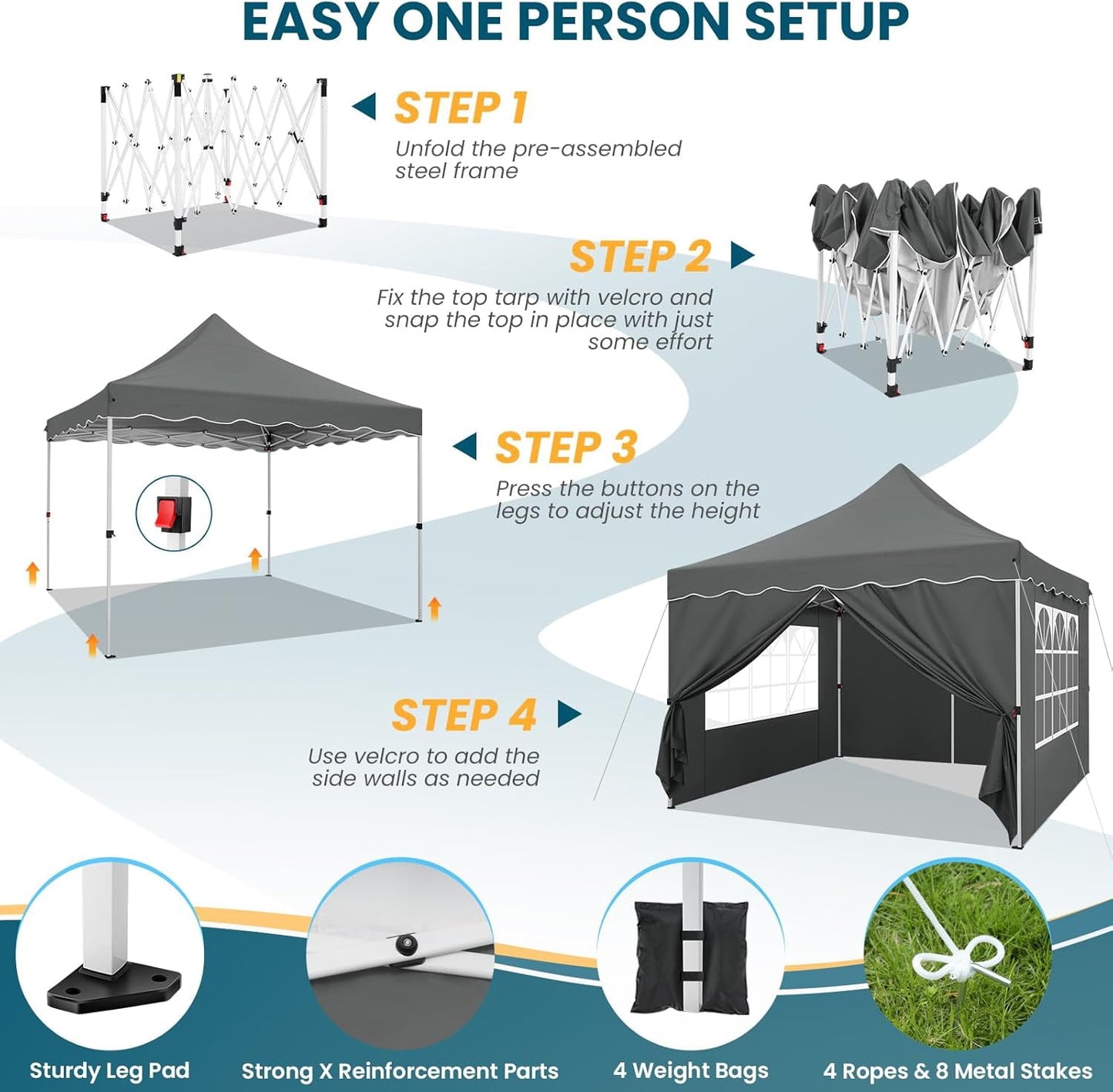 EASY ONE PERSON SETUP

STEP 1
Unfold the pre-assembled steel frame

STEP 2
Fix the top tarp with velcro and snap the top in place with just some effort

STEP 3
Press the buttons on the legs to adjust the height

STEP 4
Use velcro to add the side walls as needed

Sturdy Leg Pad

Strong X Reinforcement Parts

4 Weight Bags

4 Ropes & 8 Metal Stakes