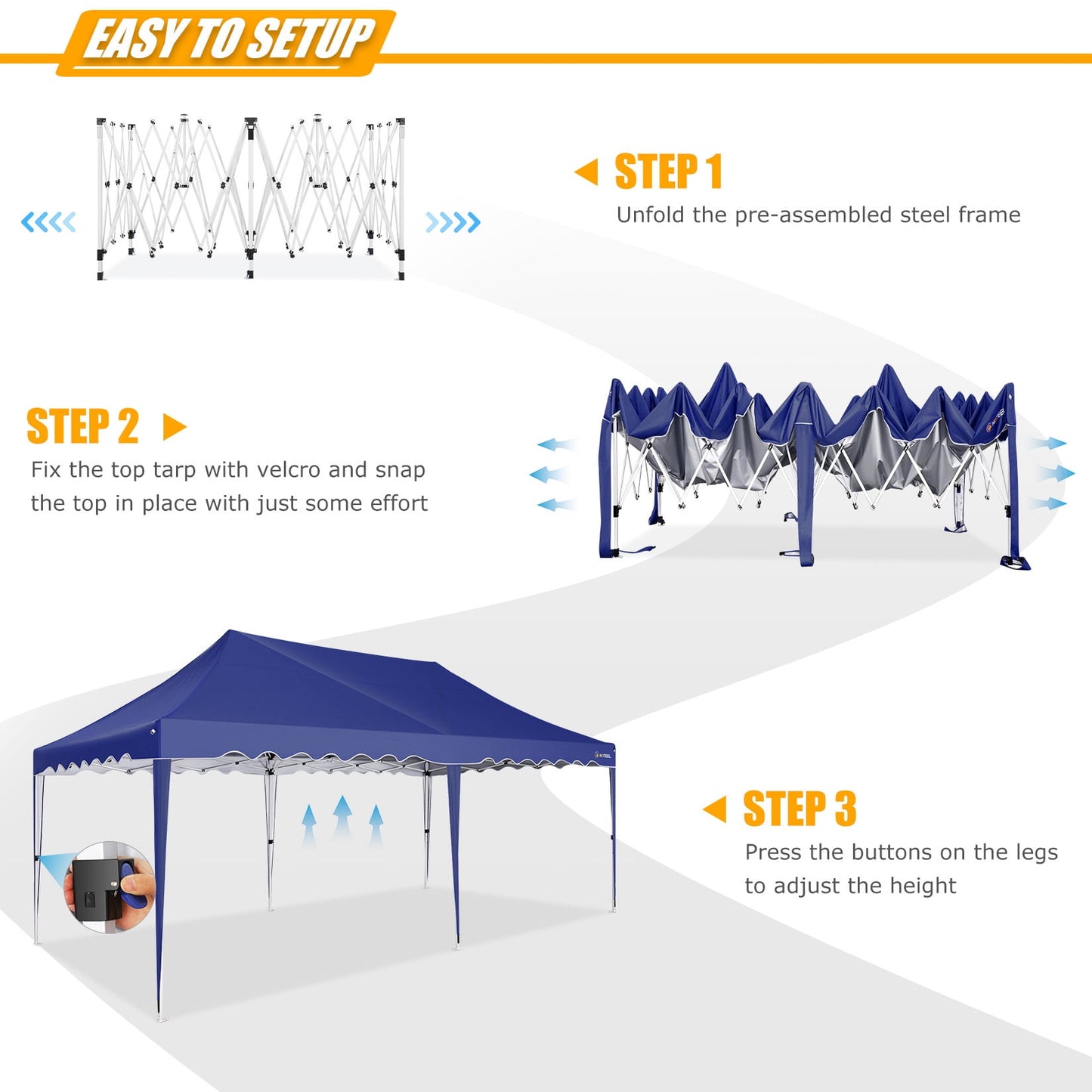 EASY TO SETUP

STEP 1
Unfold the pre-assembled steel frame

STEP 2
Fix the top tarp with velcro and snap the top in place with just some effort

STEP 3
Press the buttons on the legs to adjust the height