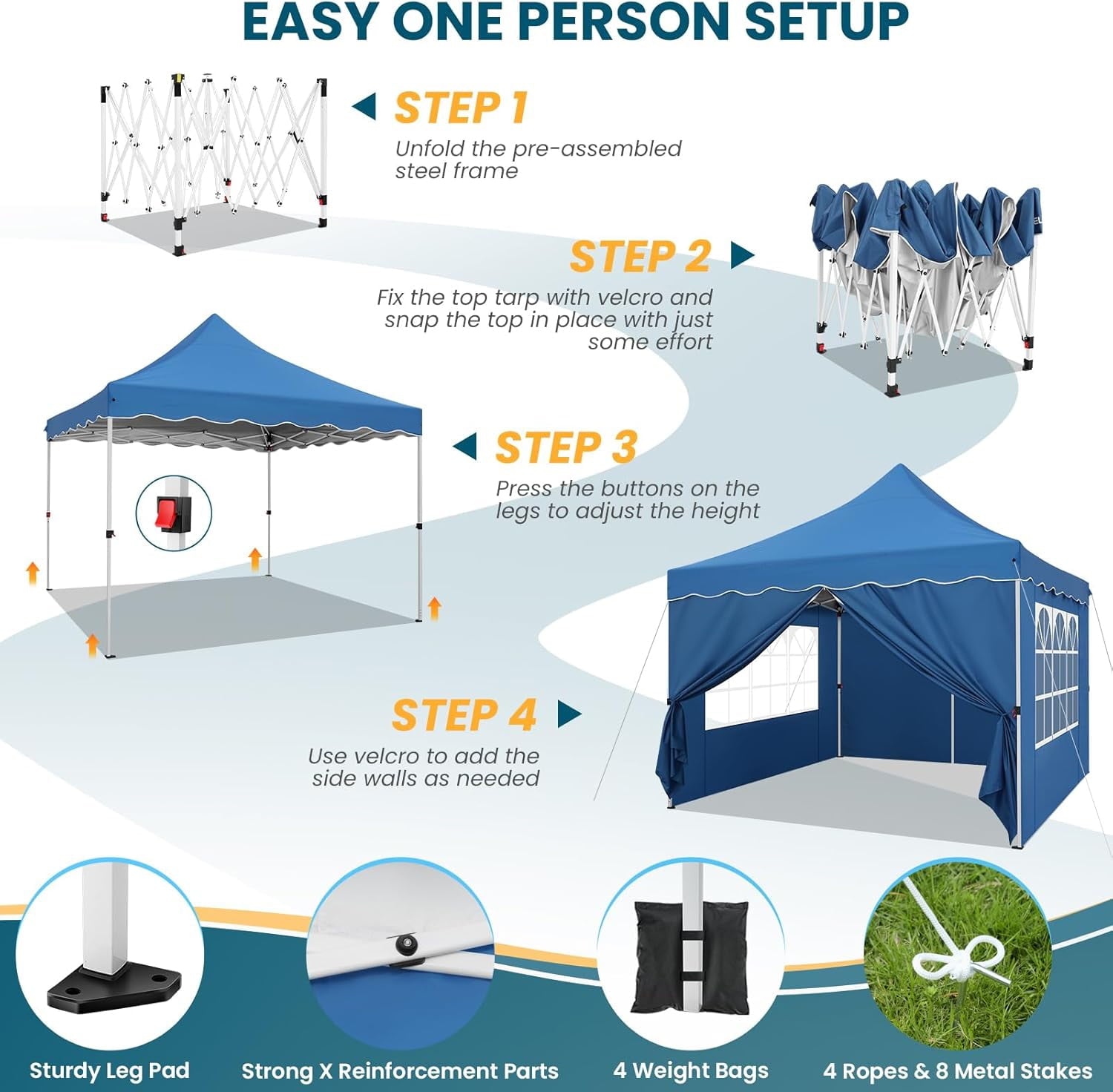 EASY ONE PERSON SETUP

STEP 1
Unfold the pre-assembled steel frame

STEP 2
Fix the top tarp with velcro and snap the top in place with just some effort

STEP 3
Press the buttons on the legs to adjust the height

STEP 4
Use velcro to add the side walls as needed

Sturdy Leg Pad
Strong X Reinforcement Parts
4 Weight Bags
4 Ropes & 8 Metal Stakes