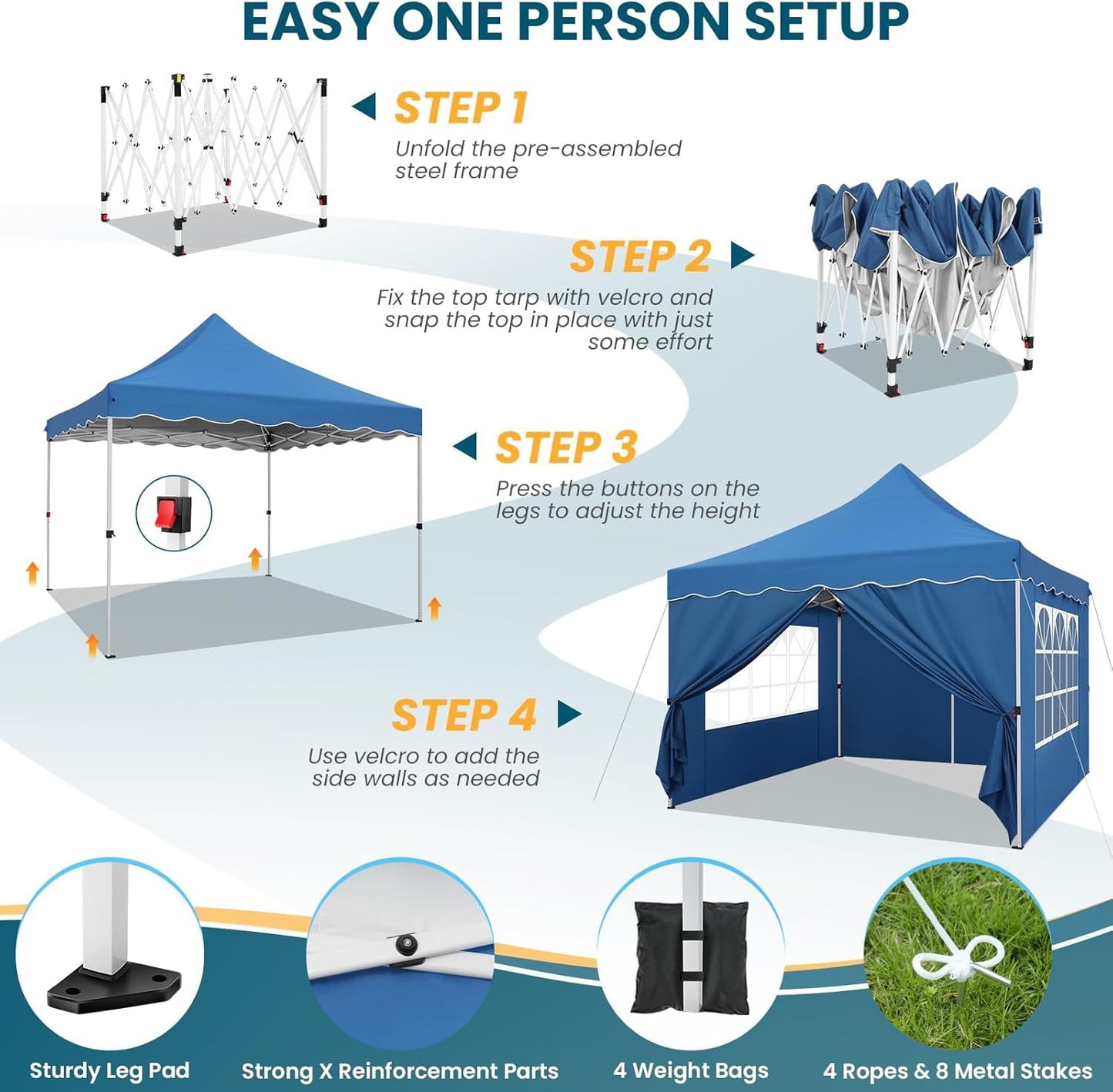 EASY ONE PERSON SETUP

STEP 1
Unfold the pre-assembled steel frame

STEP 2
Fix the top tarp with velcro and snap the top in place with just some effort

STEP 3
Press the buttons on the legs to adjust the height

STEP 4
Use velcro to add the side walls as needed

Sturdy Leg Pad

Strong X Reinforcement Parts

4 Weight Bags

4 Ropes & 8 Metal Stakes