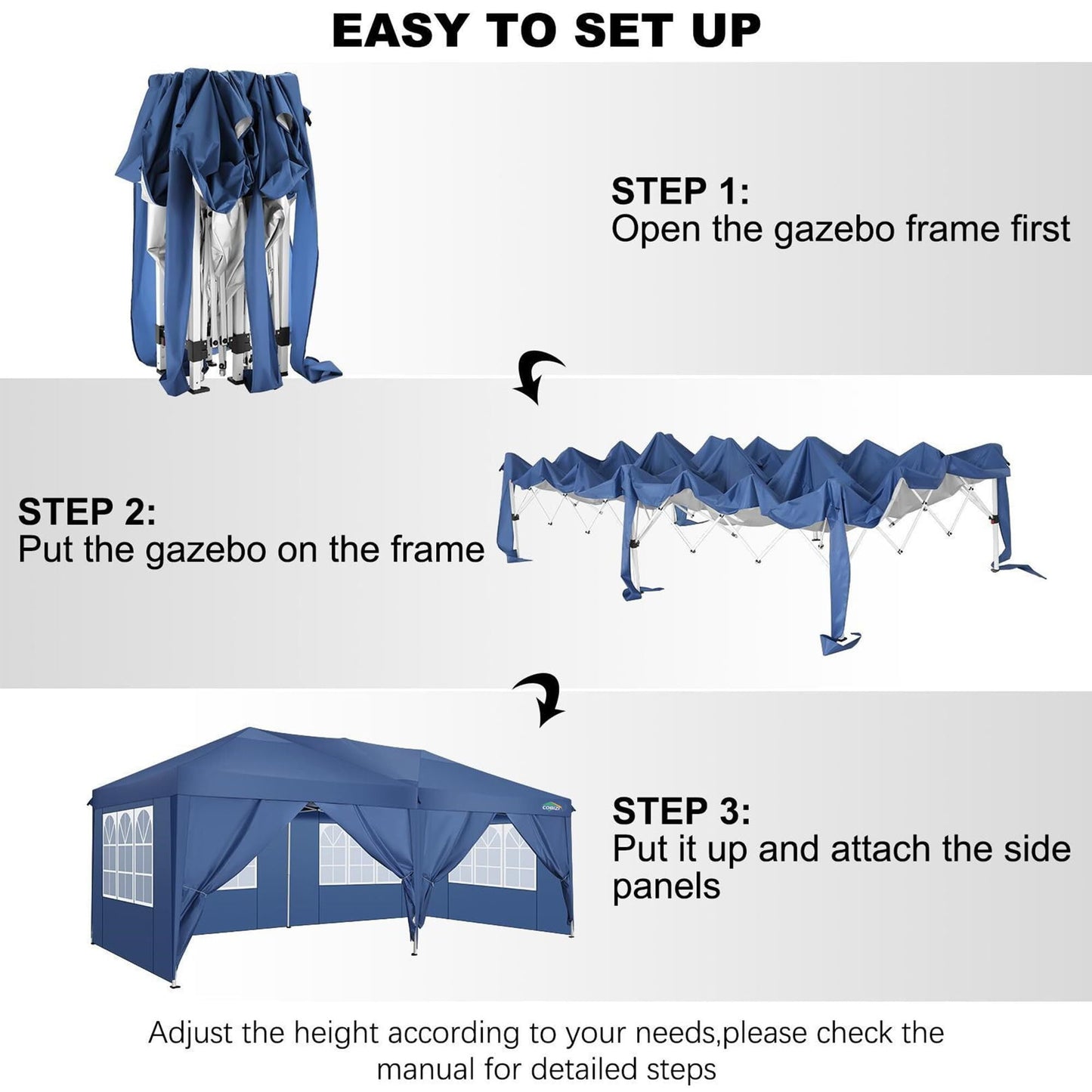 EASY TO SET UP

STEP 1:
Open the gazebo frame first

STEP 2:
Put the gazebo on the frame

COBIZI

STEP 3:
Put it up and attach the side panels

Adjust the height according to your needs,please check the manual for detailed steps