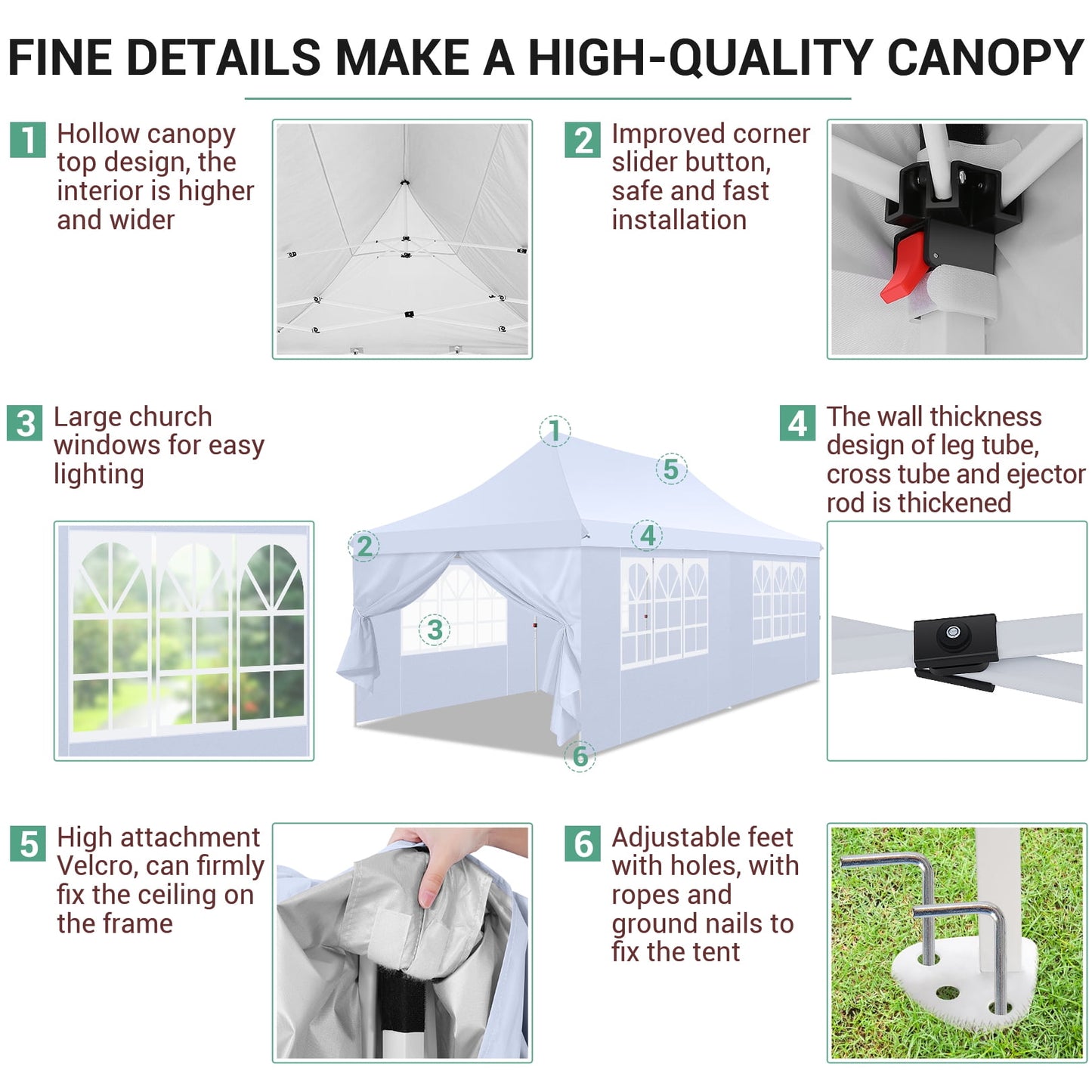 FINE DETAILS MAKE A HIGH-QUALITY CANOPY

1 Hollow canopy top design, the interior is higher and wider

2 Improved corner slider button, safe and fast installation

3 Large church windows for easy lighting

4 The wall thickness design of leg tube, cross tube and ejector rod is thickened

1

5

2

4

3

6

5 High attachment Velcro, can firmly fix the ceiling on the frame

6 Adjustable feet with holes, with ropes and ground nails to fix the tent