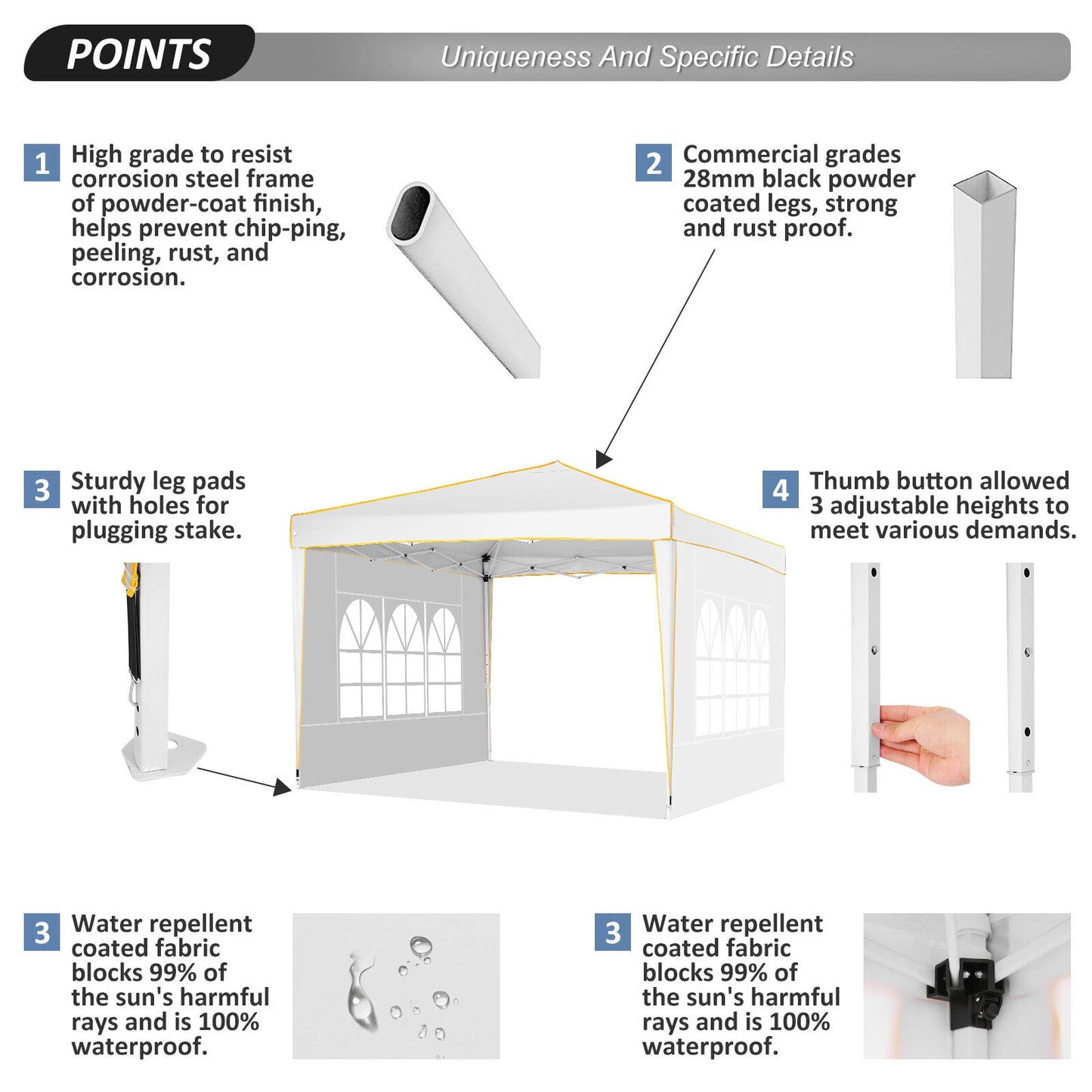 POINTS

Uniqueness And Specific Details

1 High grade to resist corrosion steel frame of powder-coat finish, helps prevent chip-ping, peeling, rust, and corrosion.

2 Commercial grades 28mm black powder coated legs, strong and rust proof.

3 Sturdy leg pads with holes for plugging stake.

4 Thumb button allowed 3 adjustable heights to meet various demands.

3 Water repellent coated fabric blocks 99% of the sun's harmful rays and is 100% waterproof.

3 Water repellent coated fabric blocks 99% of the sun's harmful rays and is 100% waterproof.