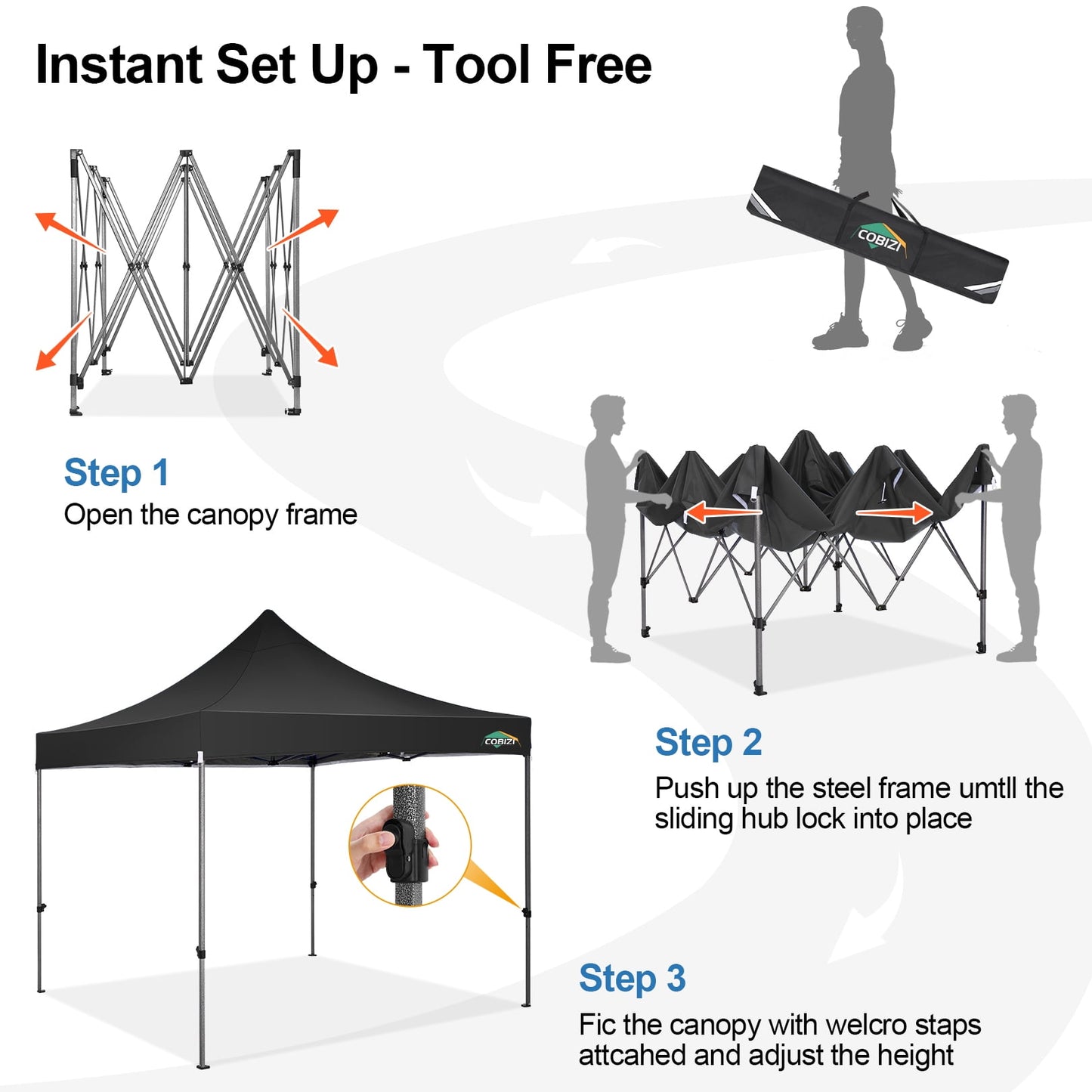 Instant Set Up - Tool Free

COBIZI

Step 1
Open the canopy frame

Step 2
Push up the steel frame umtll the sliding hub lock into place

COBIZI

Step 3
Fic the canopy with welcro staps attcahed and adjust the height