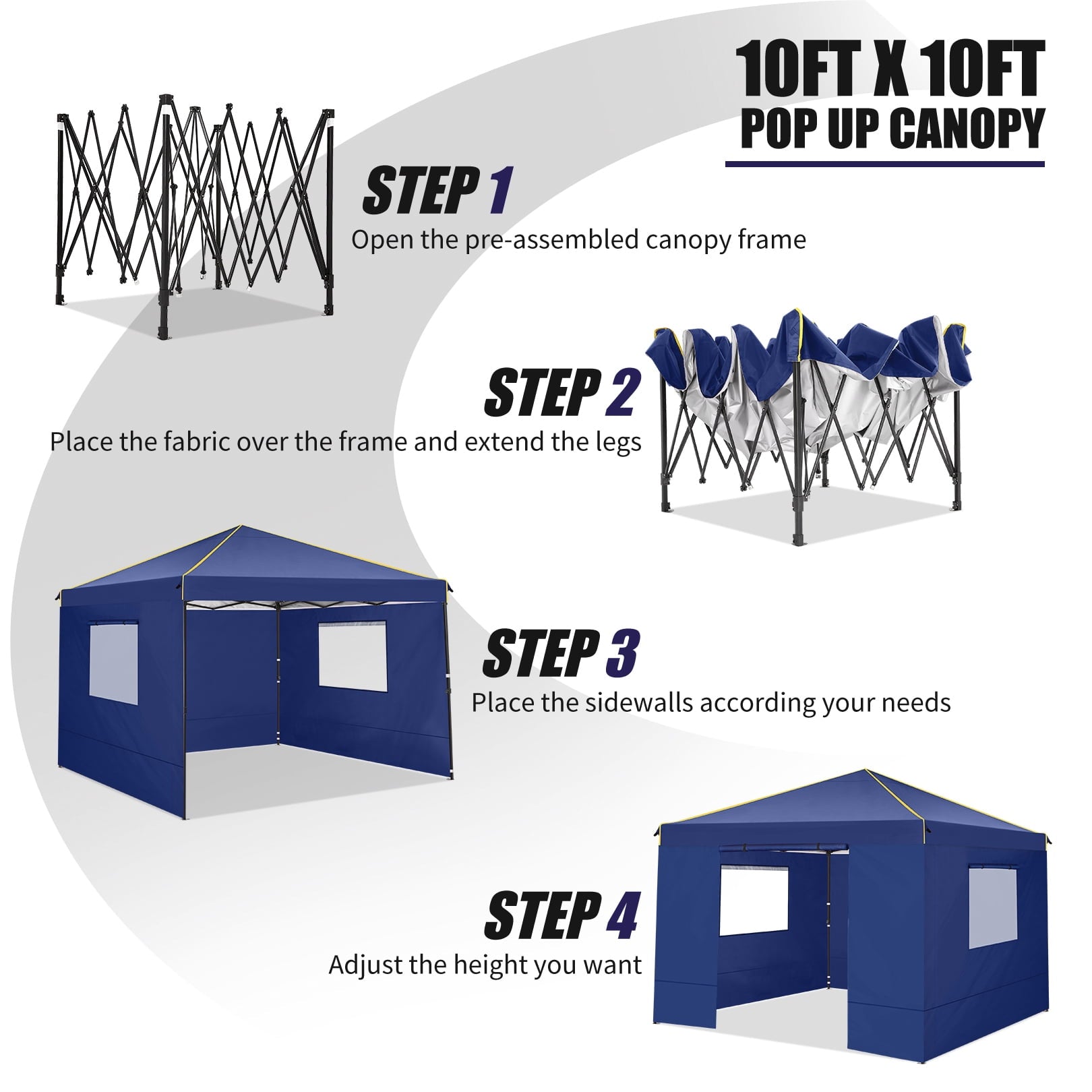 10FT X 10FT
POP UP CANOPY

STEP 1
Open the pre-assembled canopy frame

STEP 2
Place the fabric over the frame and extend the legs

STEP 3
Place the sidewalls according your needs

STEP 4
Adjust the height you want