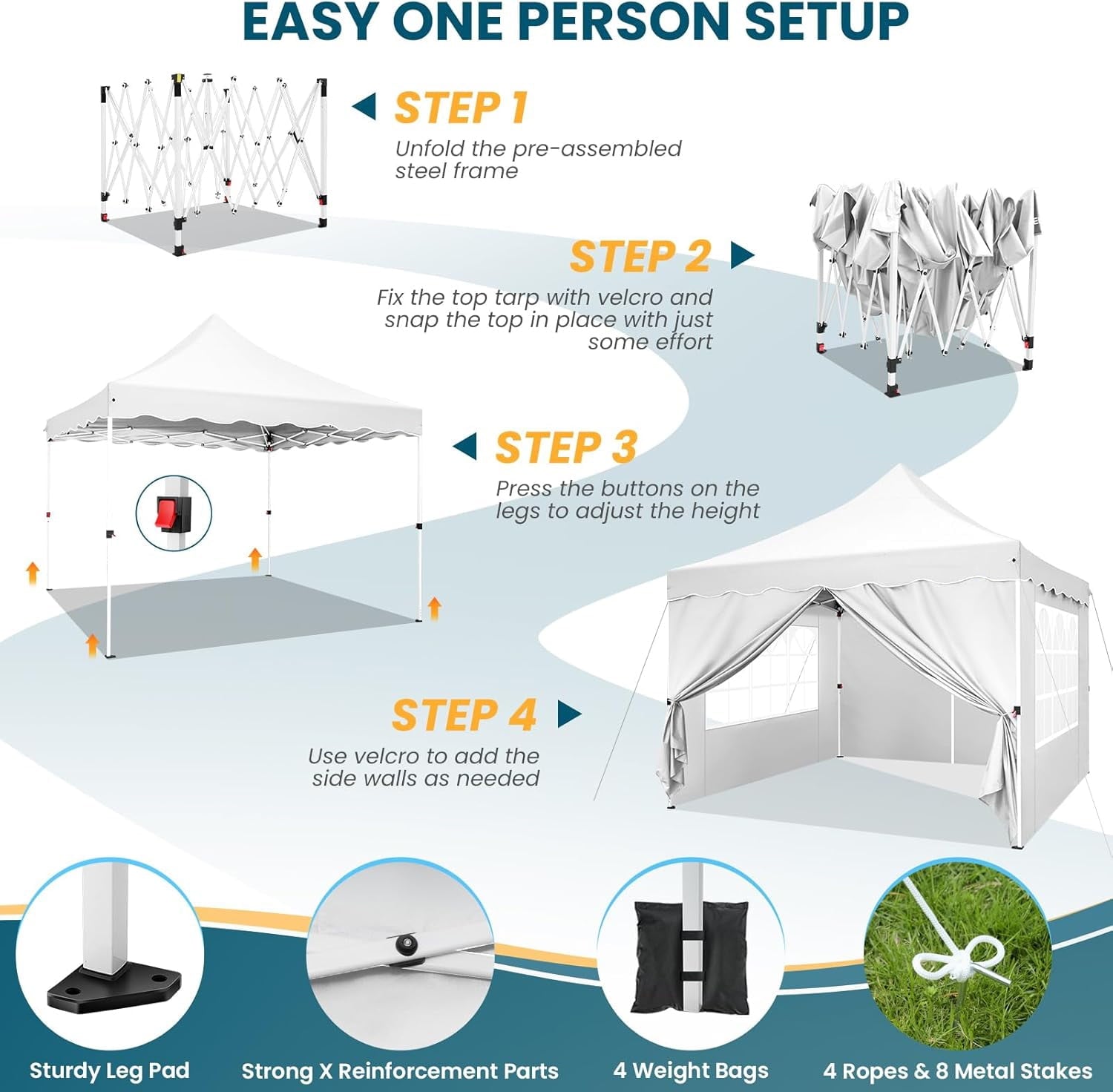 EASY ONE PERSON SETUP

STEP 1
Unfold the pre-assembled steel frame

STEP 2
Fix the top tarp with velcro and snap the top in place with just some effort

STEP 3
Press the buttons on the legs to adjust the height

STEP 4
Use velcro to add the side walls as needed

Sturdy Leg Pad

Strong X Reinforcement Parts

4 Weight Bags

4 Ropes & 8 Metal Stakes