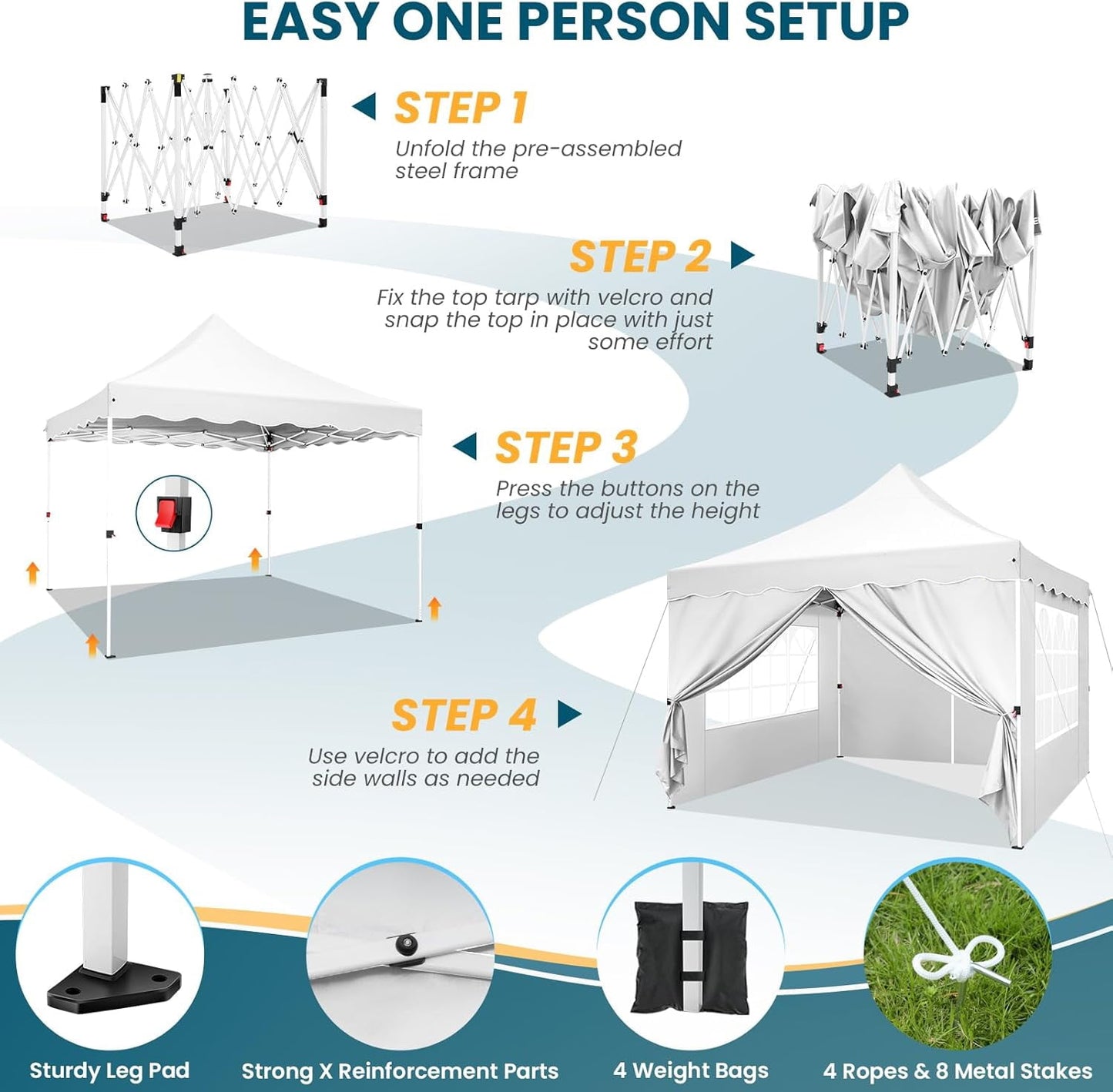 EASY ONE PERSON SETUP

STEP 1
Unfold the pre-assembled steel frame

STEP 2
Fix the top tarp with velcro and snap the top in place with just some effort

STEP 3
Press the buttons on the legs to adjust the height

STEP 4
Use velcro to add the side walls as needed

Sturdy Leg Pad

Strong X Reinforcement Parts

4 Weight Bags

4 Ropes & 8 Metal Stakes