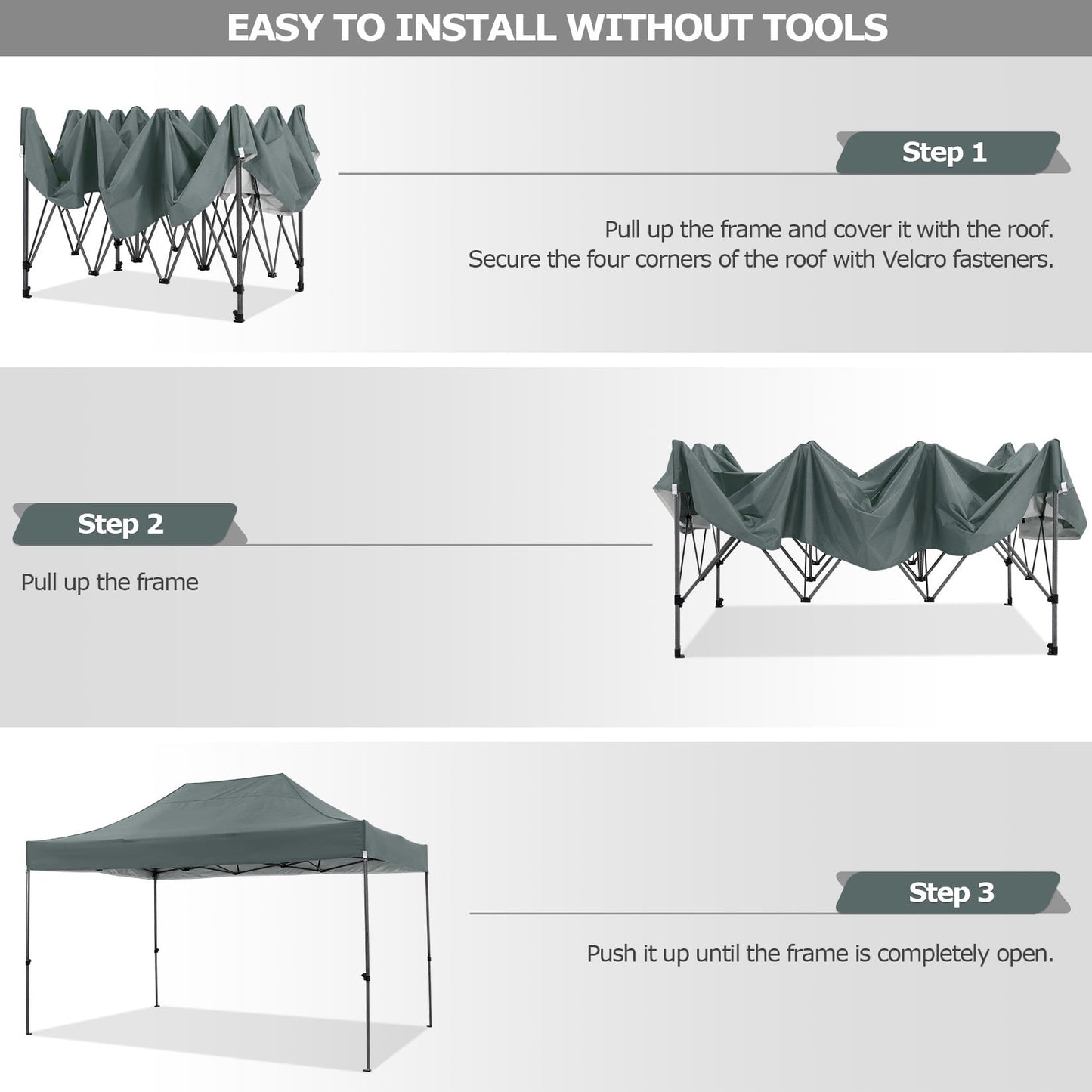 EASY TO INSTALL WITHOUT TOOLS

Step 1

Pull up the frame and cover it with the roof.
Secure the four corners of the roof with Velcro fasteners.

Step 2

Pull up the frame

Step 3

Push it up until the frame is completely open.