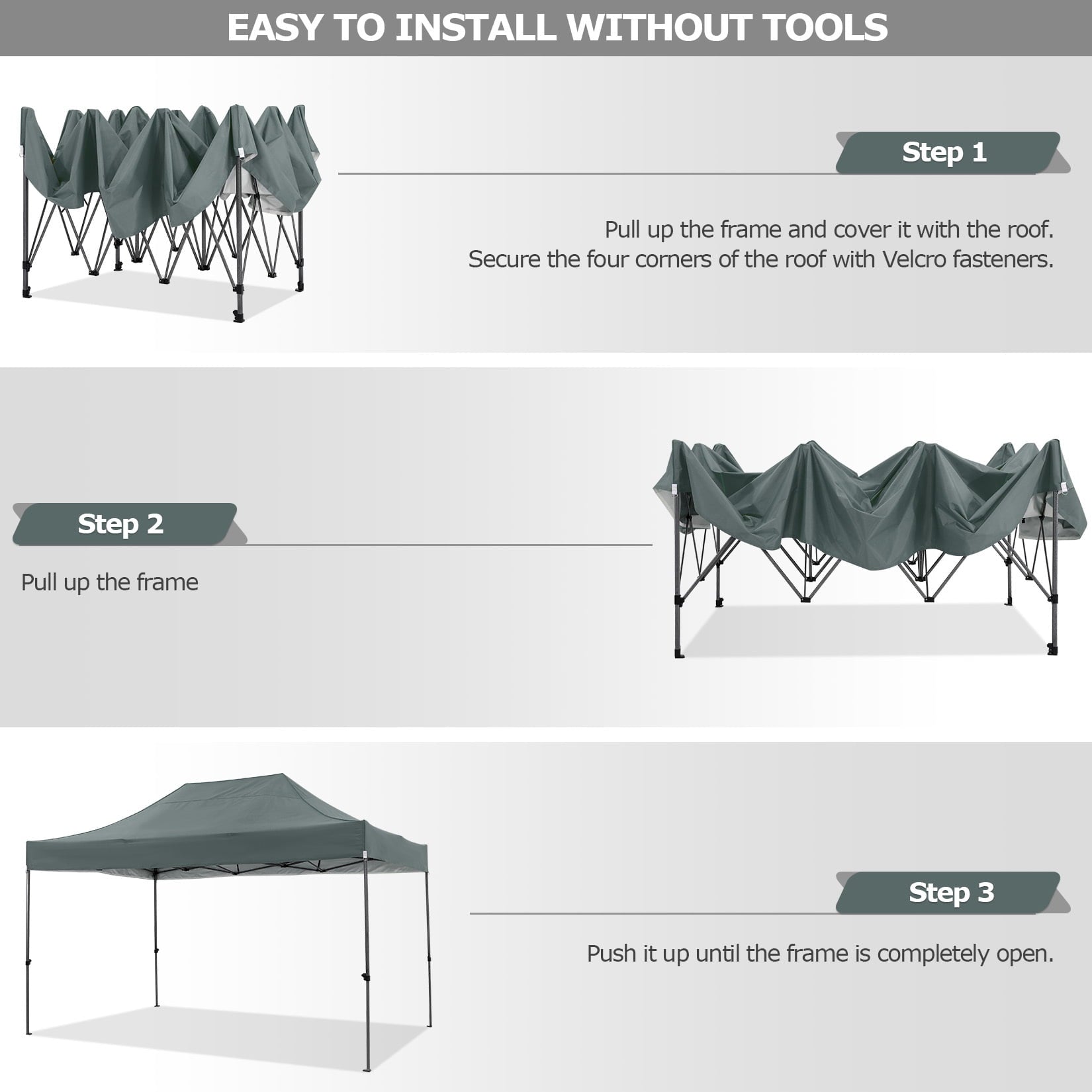 EASY TO INSTALL WITHOUT TOOLS

Step 1

Pull up the frame and cover it with the roof.
Secure the four corners of the roof with Velcro fasteners.

Step 2

Pull up the frame

Step 3

Push it up until the frame is completely open.