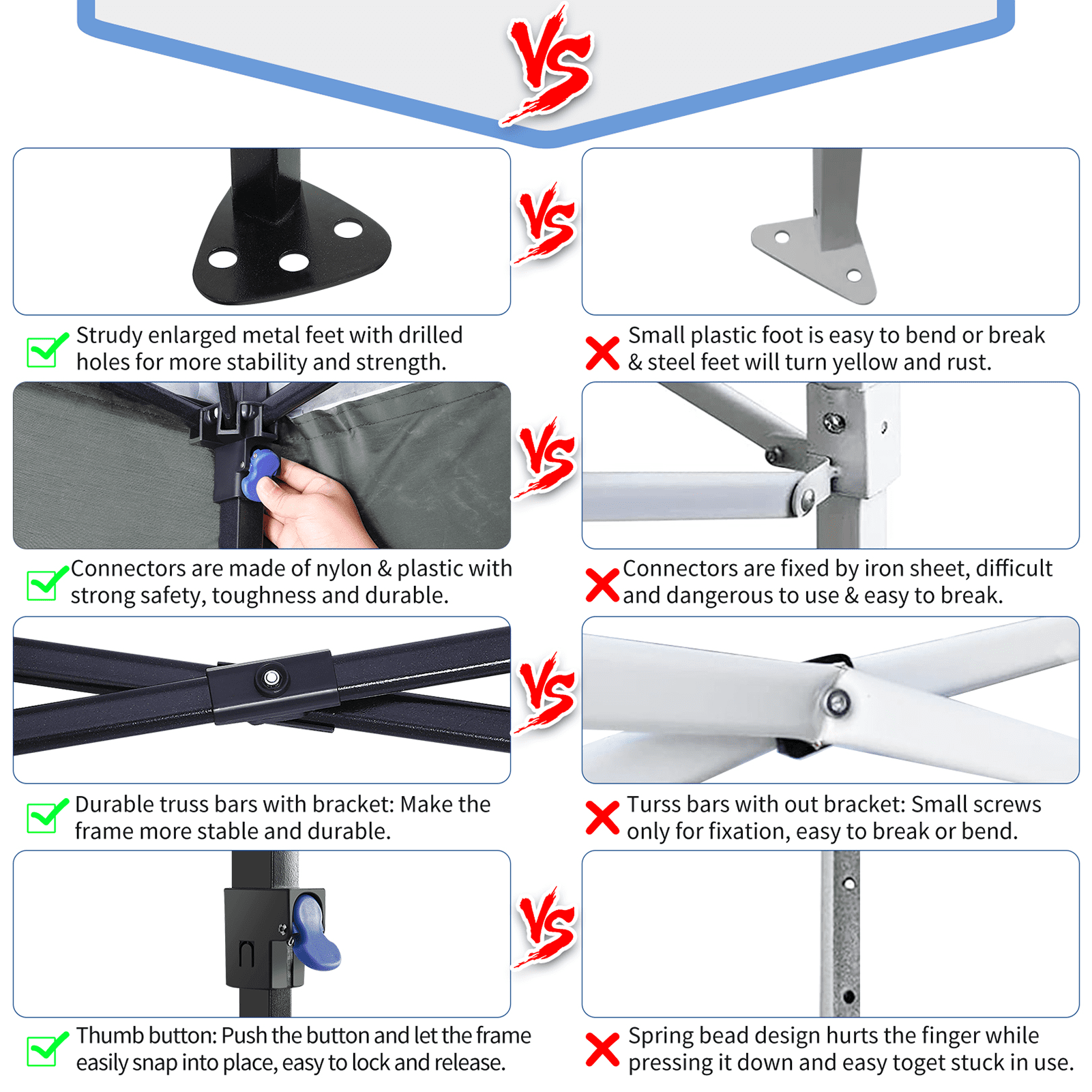 VS

VS

Strudy enlarged metal feet with drilled holes for more stability and strength.

Small plastic foot is easy to bend or break & steel feet will turn yellow and rust.

VS

Connectors are made of nylon & plastic with strong safety, toughness and durable.

Connectors are fixed by iron sheet, difficult and dangerous to use & easy to break.

VS

Durable truss bars with bracket: Make the frame more stable and durable.

Turss bars with out bracket: Small screws only for fixation, easy to break or bend.

VS

Thumb button: Push the button and let the frame easily snap into place, easy to lock and release.

Spring bead design hurts the finger while pressing it down and easy toget stuck in use.