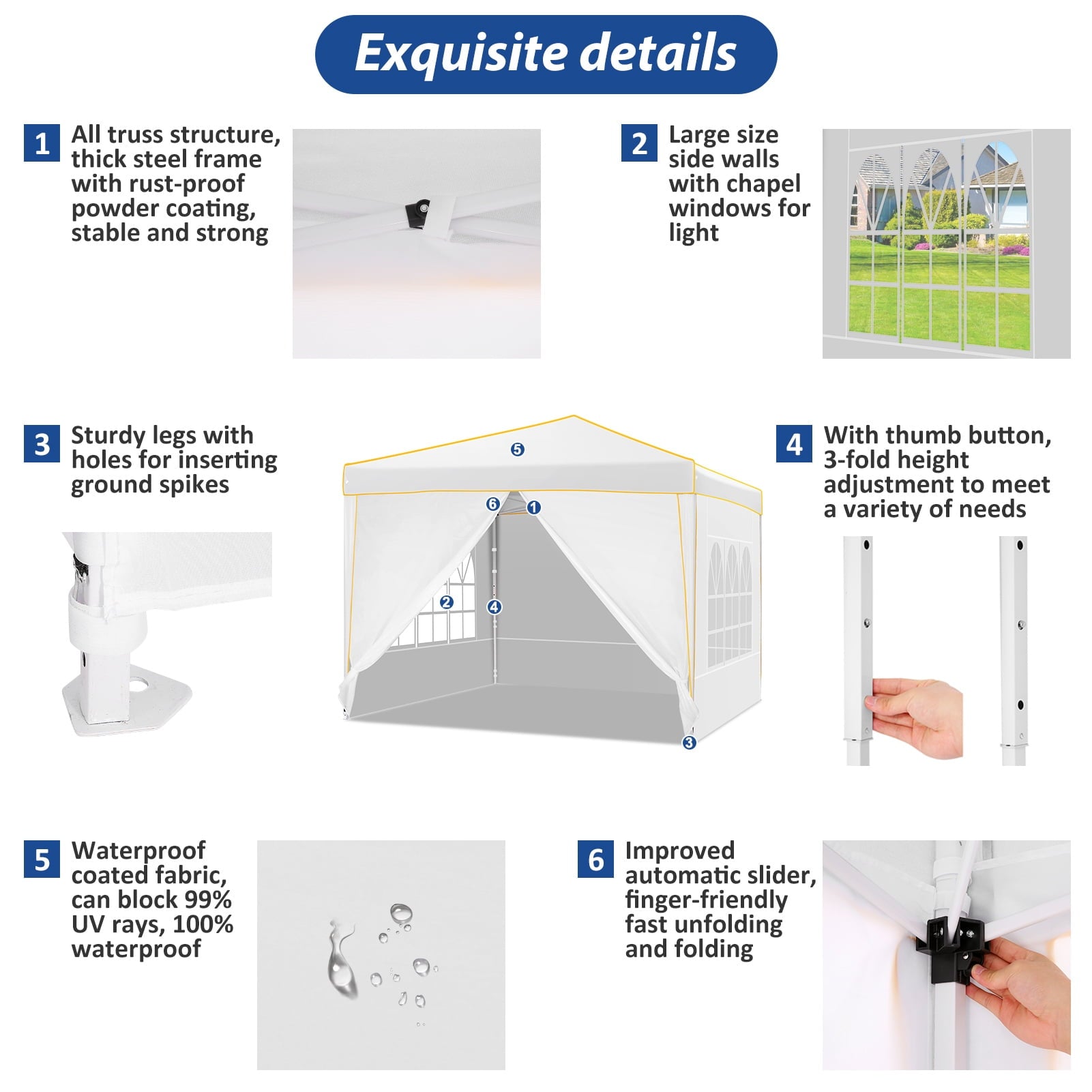 Exquisite details

1 All truss structure, thick steel frame with rust-proof powder coating, stable and strong

2 Large size side walls with chapel windows for light

3 Sturdy legs with holes for inserting ground spikes

5

6 1

2 4

3

4 With thumb button, 3-fold height adjustment to meet a variety of needs

5 Waterproof coated fabric, can block 99% UV rays, 100% waterproof

6 Improved automatic slider, finger-friendly fast unfolding and folding