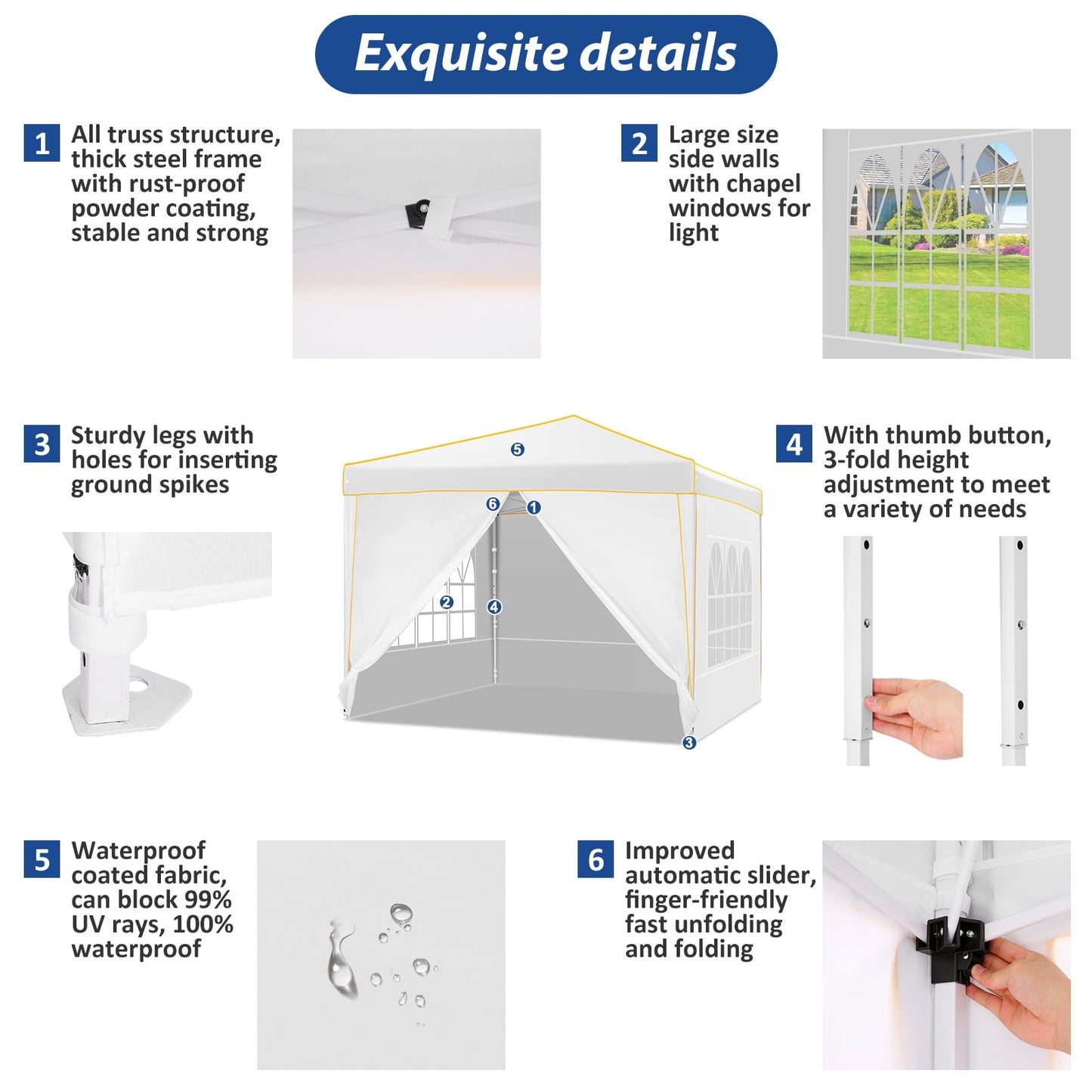 Exquisite details

1 All truss structure, thick steel frame with rust-proof powder coating, stable and strong

2 Large size side walls with chapel windows for light

3 Sturdy legs with holes for inserting ground spikes

5
6
1
2
4
3

4 With thumb button, 3-fold height adjustment to meet a variety of needs

5 Waterproof coated fabric, can block 99% UV rays, 100% waterproof

6 Improved automatic slider, finger-friendly fast unfolding and folding