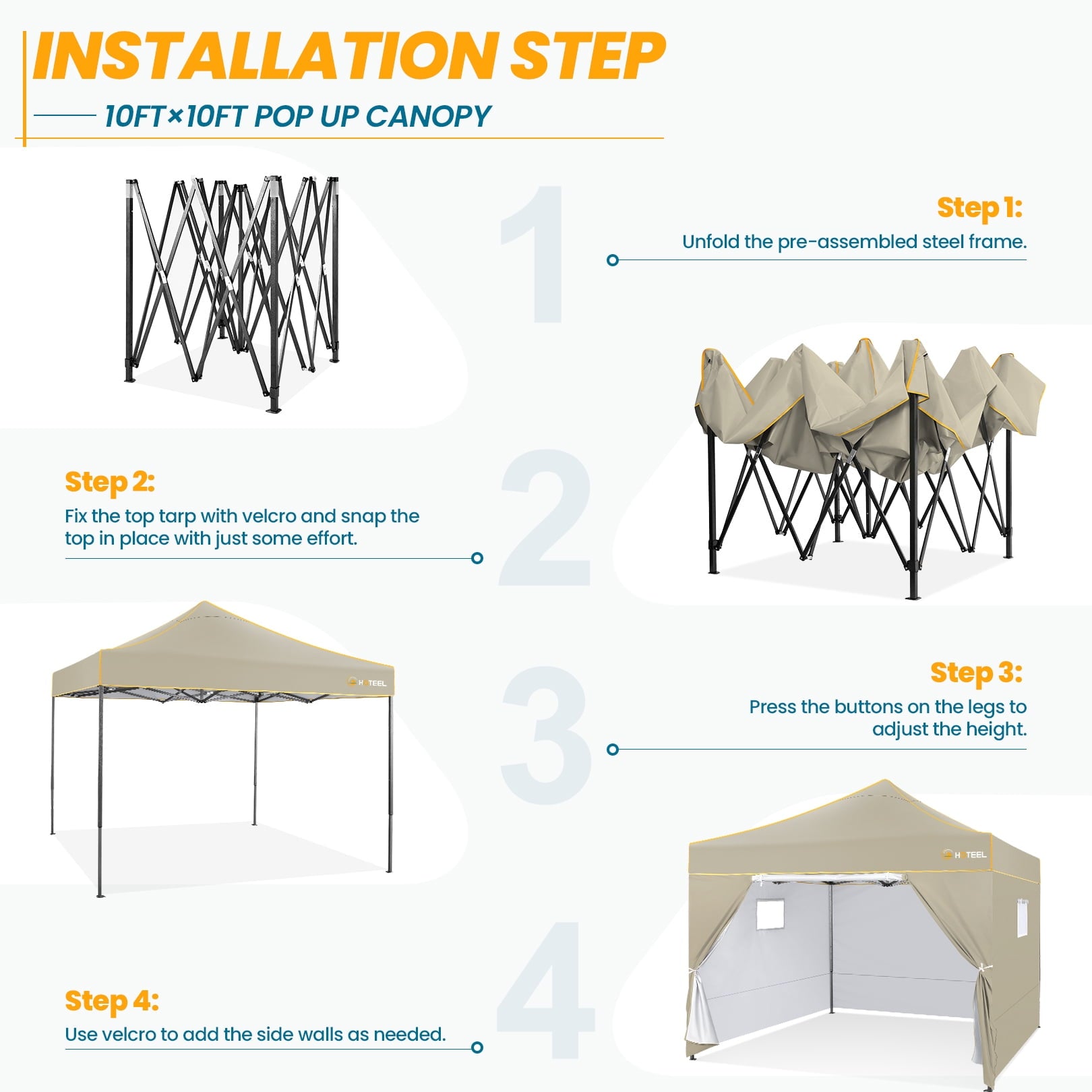 INSTALLATION STEP

10FT×10FT POP UP CANOPY

1

Step 1:

Unfold the pre-assembled steel frame.

2

Step 2:

Fix the top tarp with velcro and snap the top in place with just some effort.

3

HOTEEL

Step 3:

Press the buttons on the legs to adjust the height.

4

HOTEEL

Step 4:

Use velcro to add the side walls as needed.