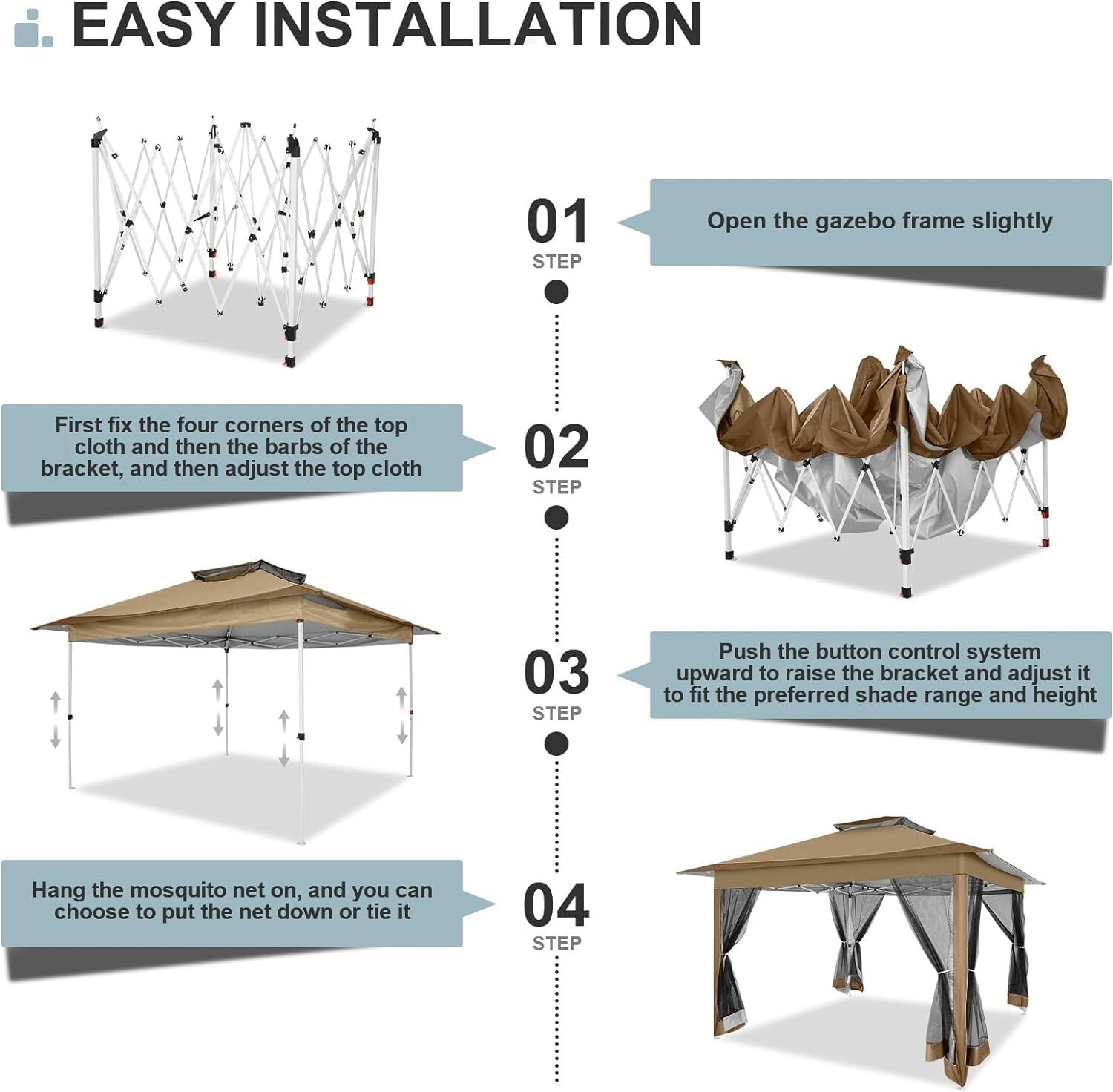 EASY INSTALLATION

01
STEP

Open the gazebo frame slightly

First fix the four corners of the top cloth and then the barbs of the bracket, and then adjust the top cloth

02
STEP

03
STEP

Push the button control system upward to raise the bracket and adjust it to fit the preferred shade range and height

Hang the mosquito net on, and you can choose to put the net down or tie it

04
STEP