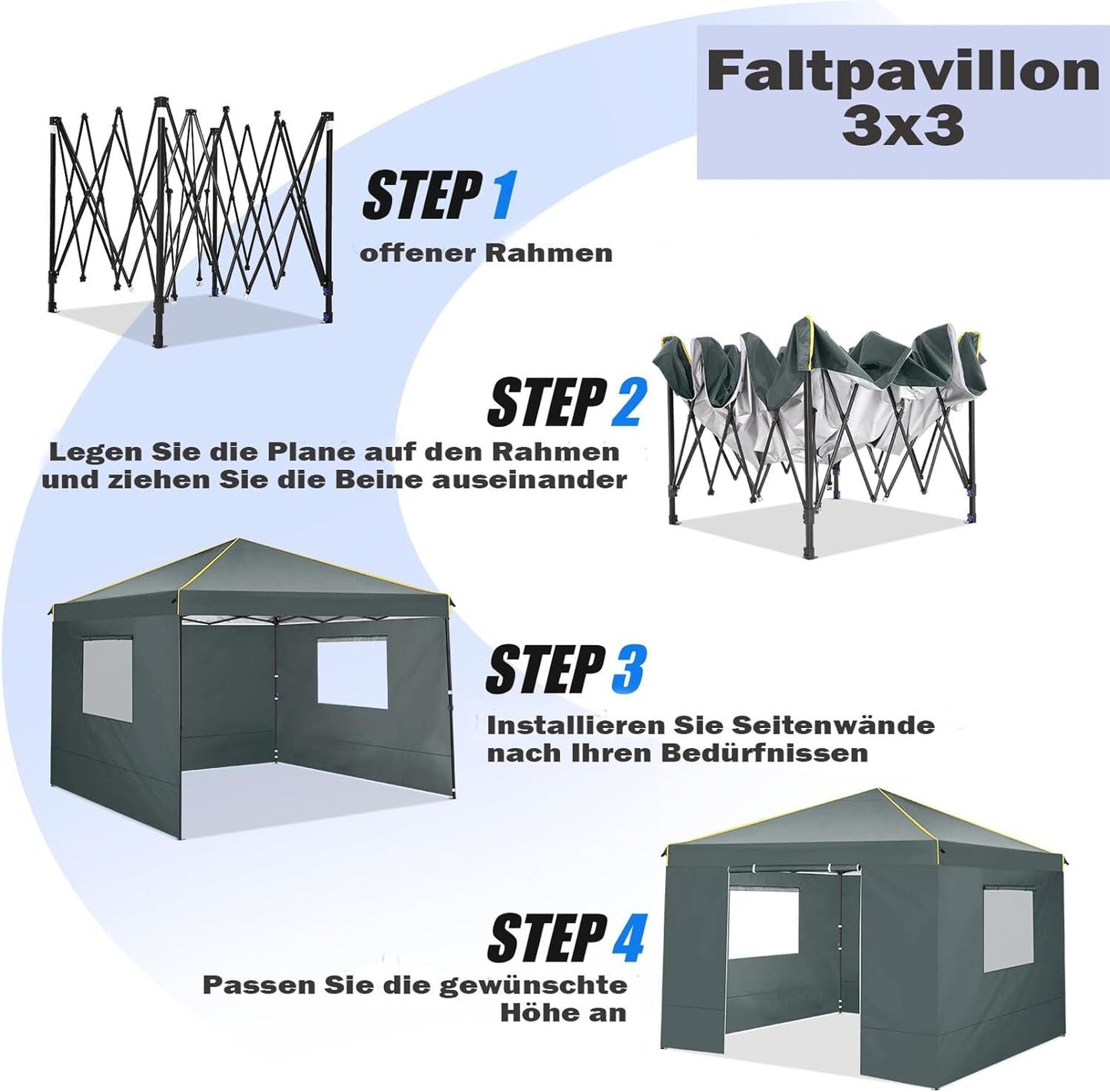 Faltpavillon 3x3

STEP 1
offener Rahmen

STEP 2
Legen Sie die Plane auf den Rahmen und ziehen Sie die Beine auseinander

STEP 3
Installieren Sie Seitenwände nach Ihren Bedürfnissen

STEP 4
Passen Sie die gewünschte Höhe an