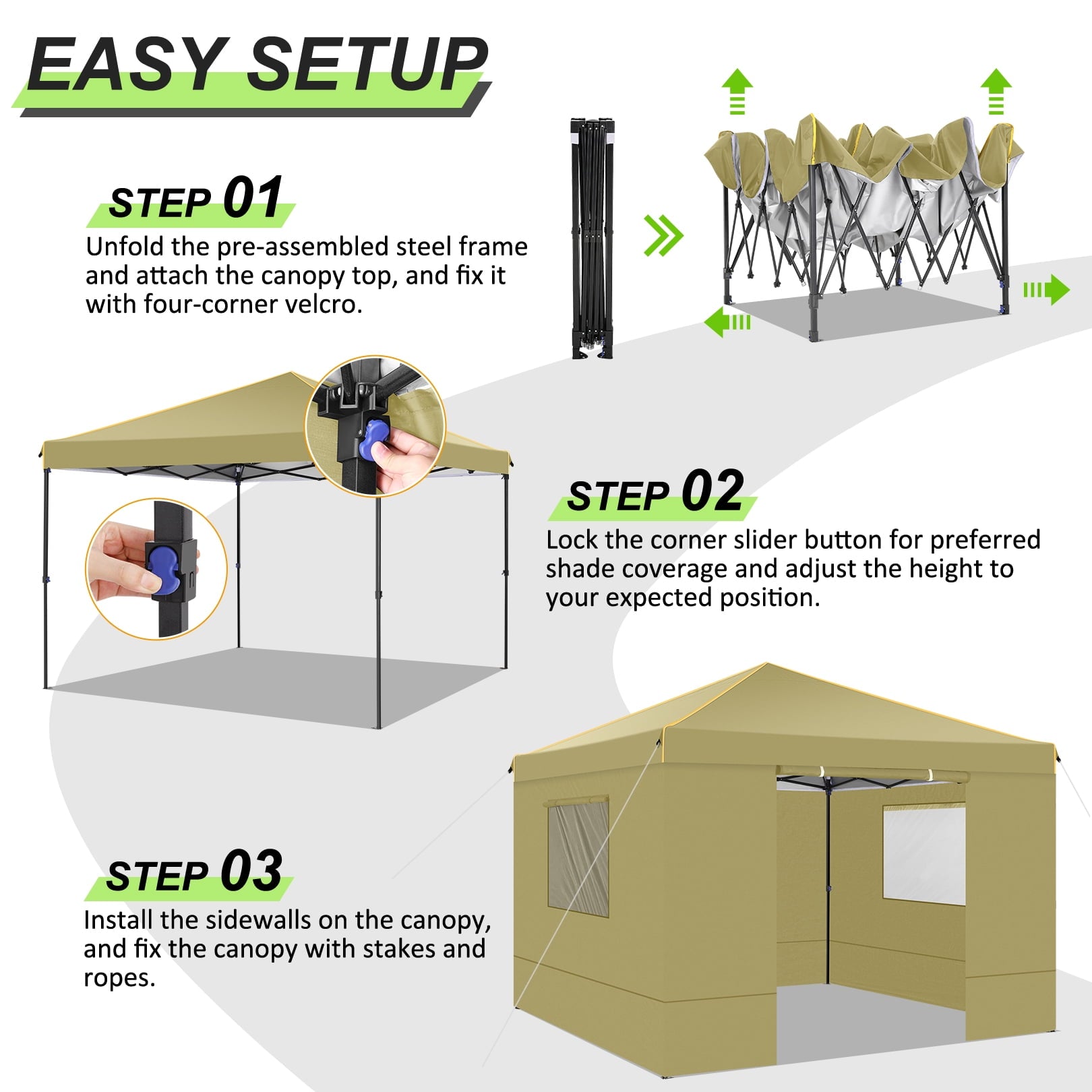 EASY SETUP

STEP 01

Unfold the pre-assembled steel frame and attach the canopy top, and fix it with four-corner velcro.

STEP 02

Lock the corner slider button for preferred shade coverage and adjust the height to your expected position.

STEP 03

Install the sidewalls on the canopy, and fix the canopy with stakes and ropes.