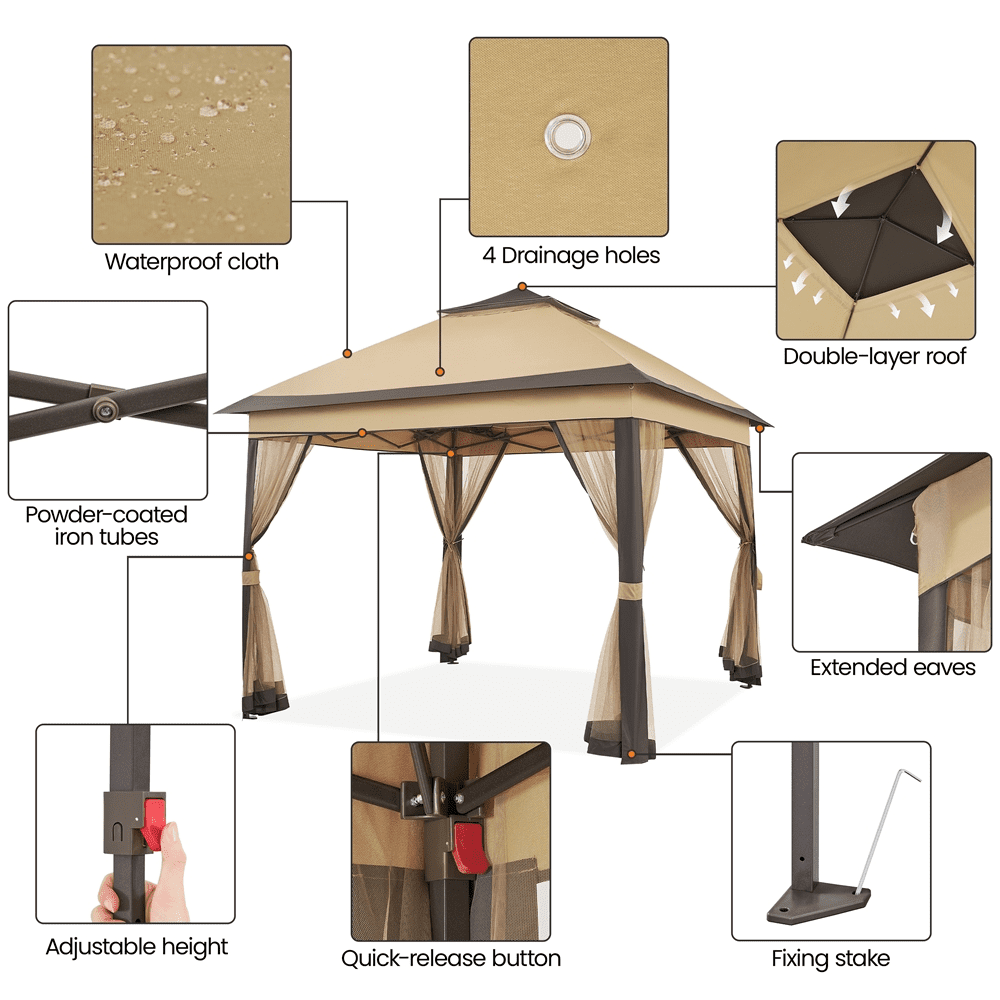 Waterproof cloth

4 Drainage holes

Double-layer roof

Powder-coated iron tubes

Extended eaves

Adjustable height

Quick-release button

Fixing stake