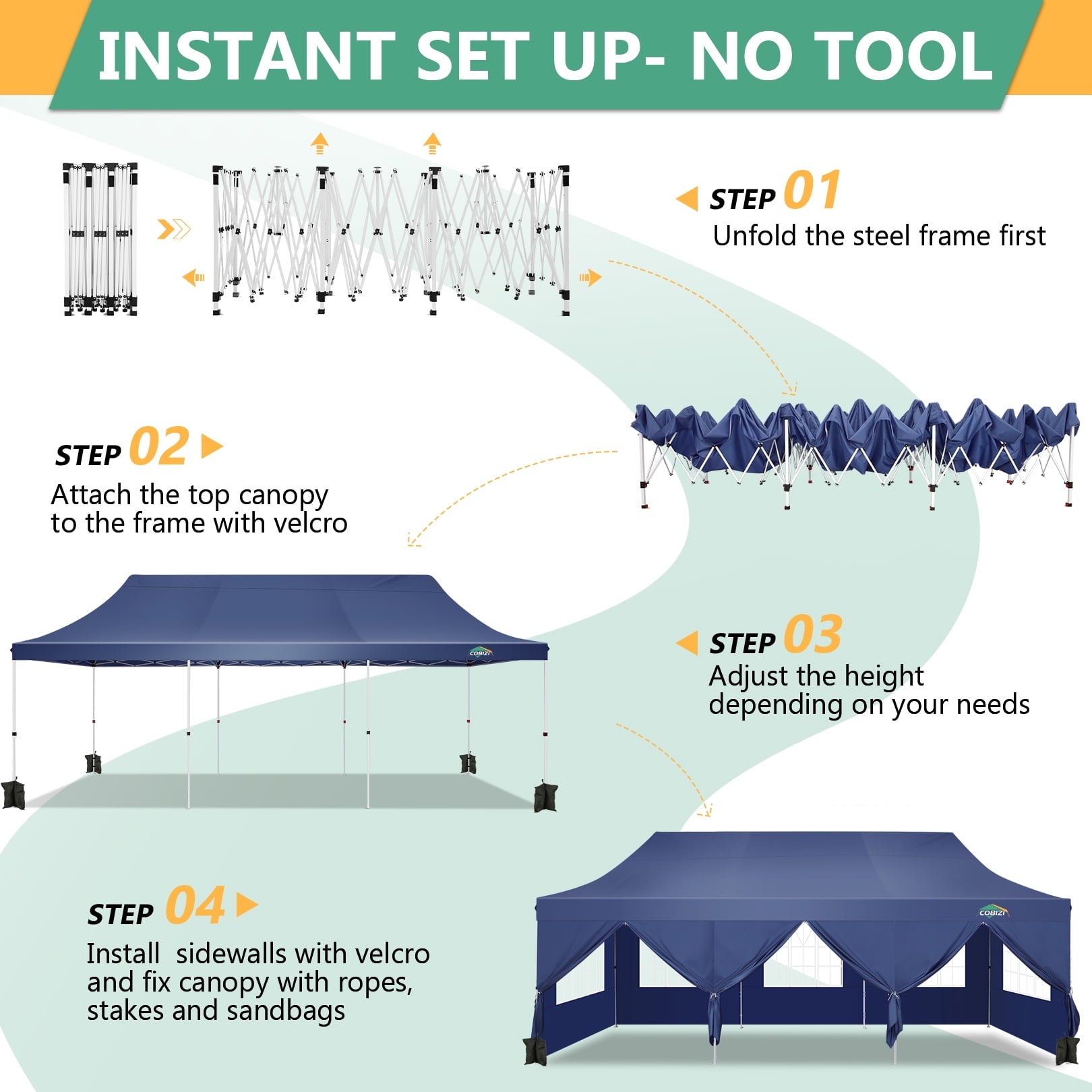 INSTANT SET UP- NO TOOL

STEP 01
Unfold the steel frame first

STEP 02
Attach the top canopy to the frame with velcro

COBIZI

STEP 03
Adjust the height depending on your needs

STEP 04
Install  sidewalls with velcro and fix canopy with ropes, stakes and sandbags

COBIZI