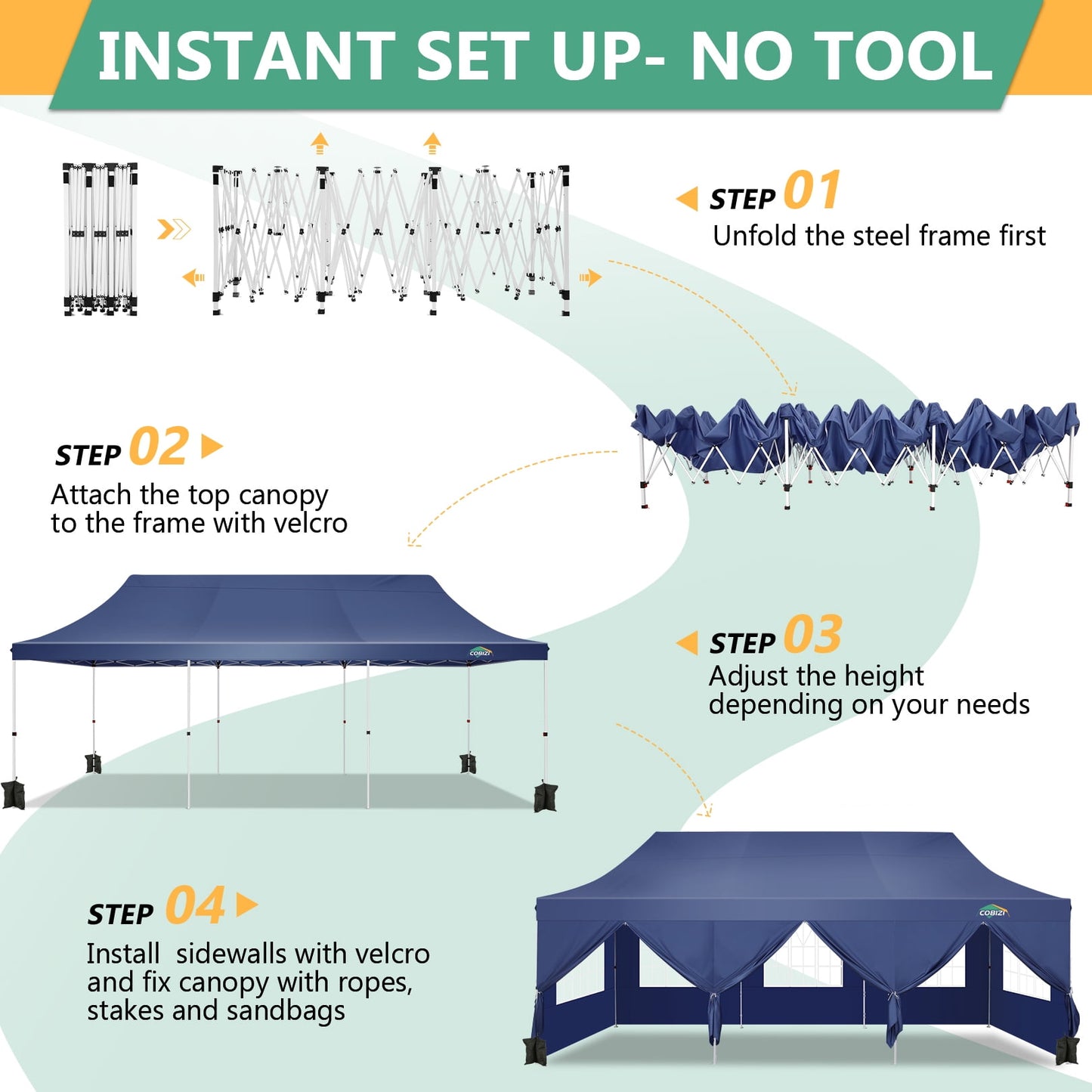 INSTANT SET UP- NO TOOL

STEP 01
Unfold the steel frame first

STEP 02
Attach the top canopy to the frame with velcro

COBIZI

STEP 03
Adjust the height depending on your needs

STEP 04
Install sidewalls with velcro and fix canopy with ropes, stakes and sandbags

COBIZI