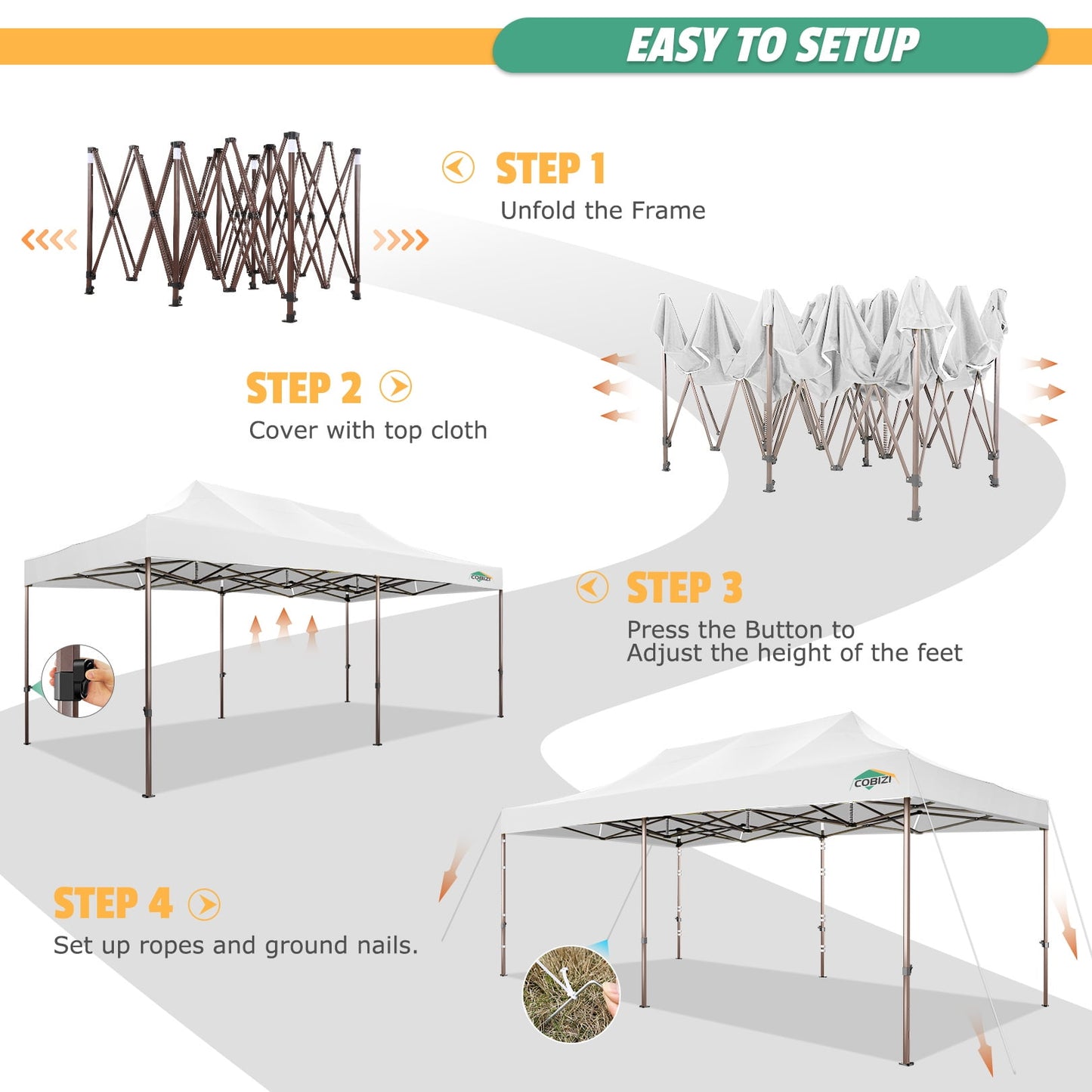 EASY TO SETUP

STEP 1
Unfold the Frame

STEP 2
Cover with top cloth

COBIZI

STEP 3
Press the Button to Adjust the height of the feet

COBIZI

STEP 4
Set up ropes and ground nails.