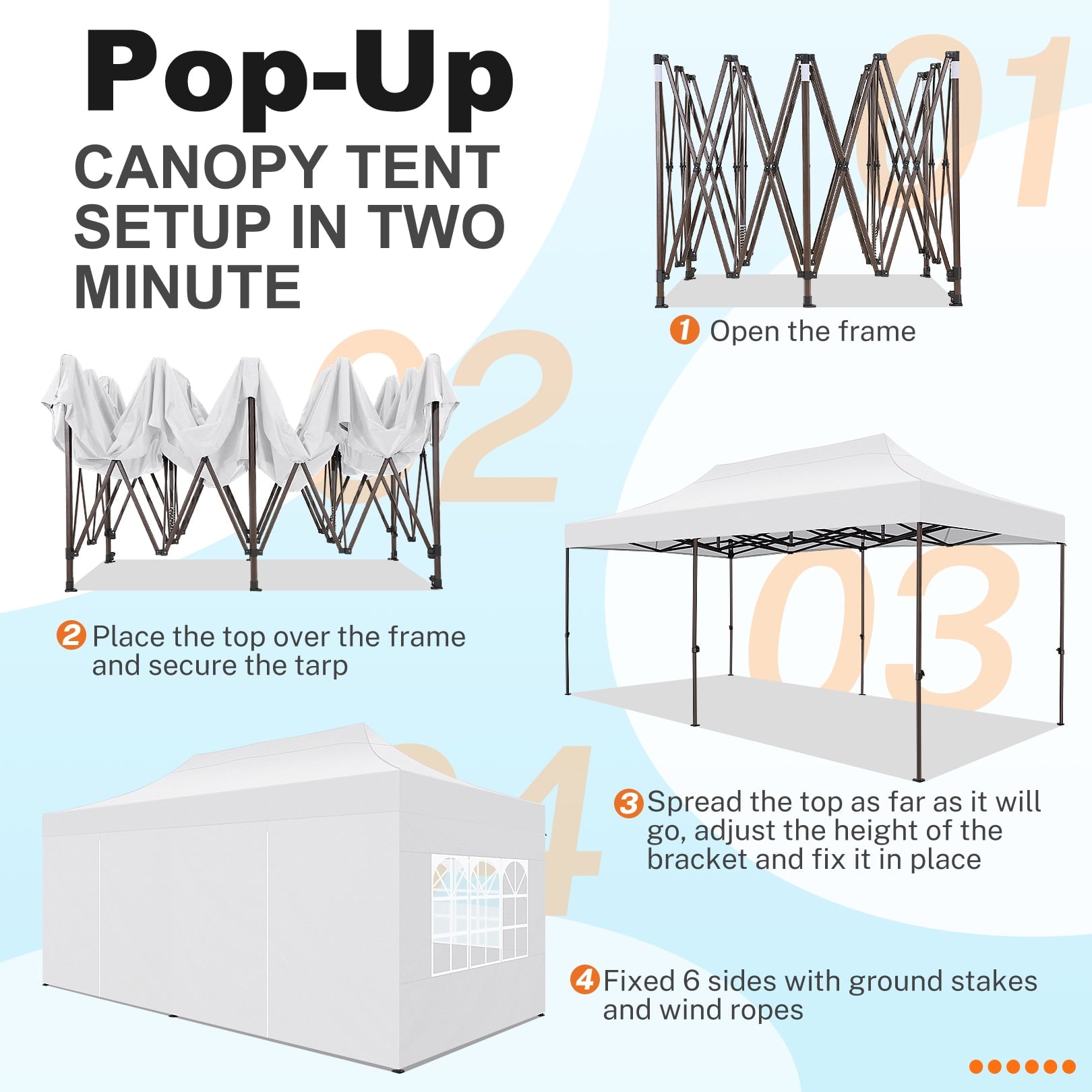 Pop-Up
CANOPY TENT SETUP IN TWO MINUTE

01

1 Open the frame

02

2 Place the top over the frame and secure the tarp

03

3 Spread the top as far as it will go, adjust the height of the bracket and fix it in place

04

4 Fixed 6 sides with ground stakes and wind ropes