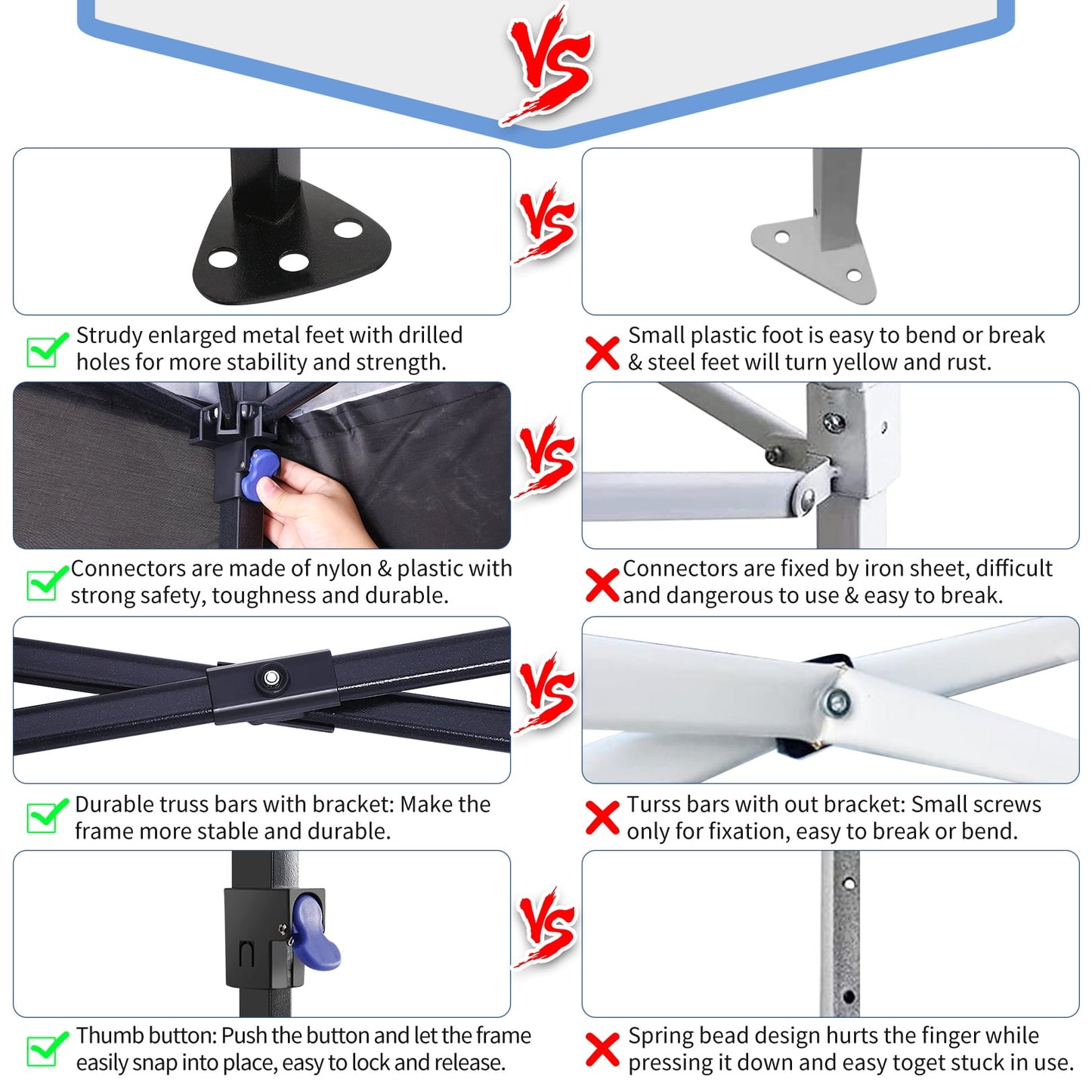 VS

VS

Strudy enlarged metal feet with drilled holes for more stability and strength.

Small plastic foot is easy to bend or break & steel feet will turn yellow and rust.

VS

Connectors are made of nylon & plastic with strong safety, toughness and durable.

Connectors are fixed by iron sheet, difficult and dangerous to use & easy to break.

VS

Durable truss bars with bracket: Make the frame more stable and durable.

Turss bars with out bracket: Small screws only for fixation, easy to break or bend.

VS

Thumb button: Push the button and let the frame easily snap into place, easy to lock and release.

Spring bead design hurts the finger while pressing it down and easy toget stuck in use.