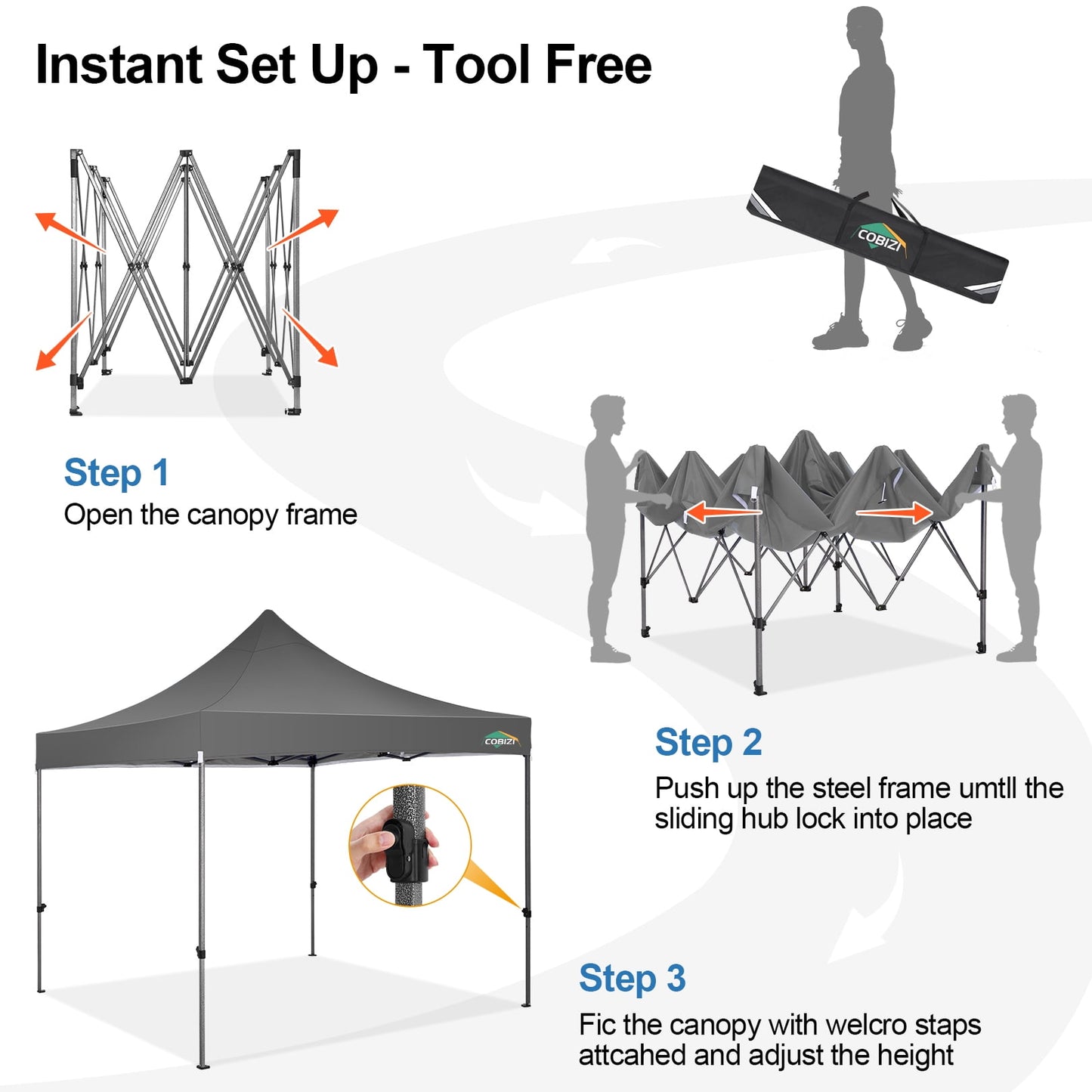 Instant Set Up - Tool Free

COBIZI

Step 1
Open the canopy frame

Step 2
Push up the steel frame umtll the sliding hub lock into place

COBIZI

Step 3
Fic the canopy with welcro staps attcahed and adjust the height