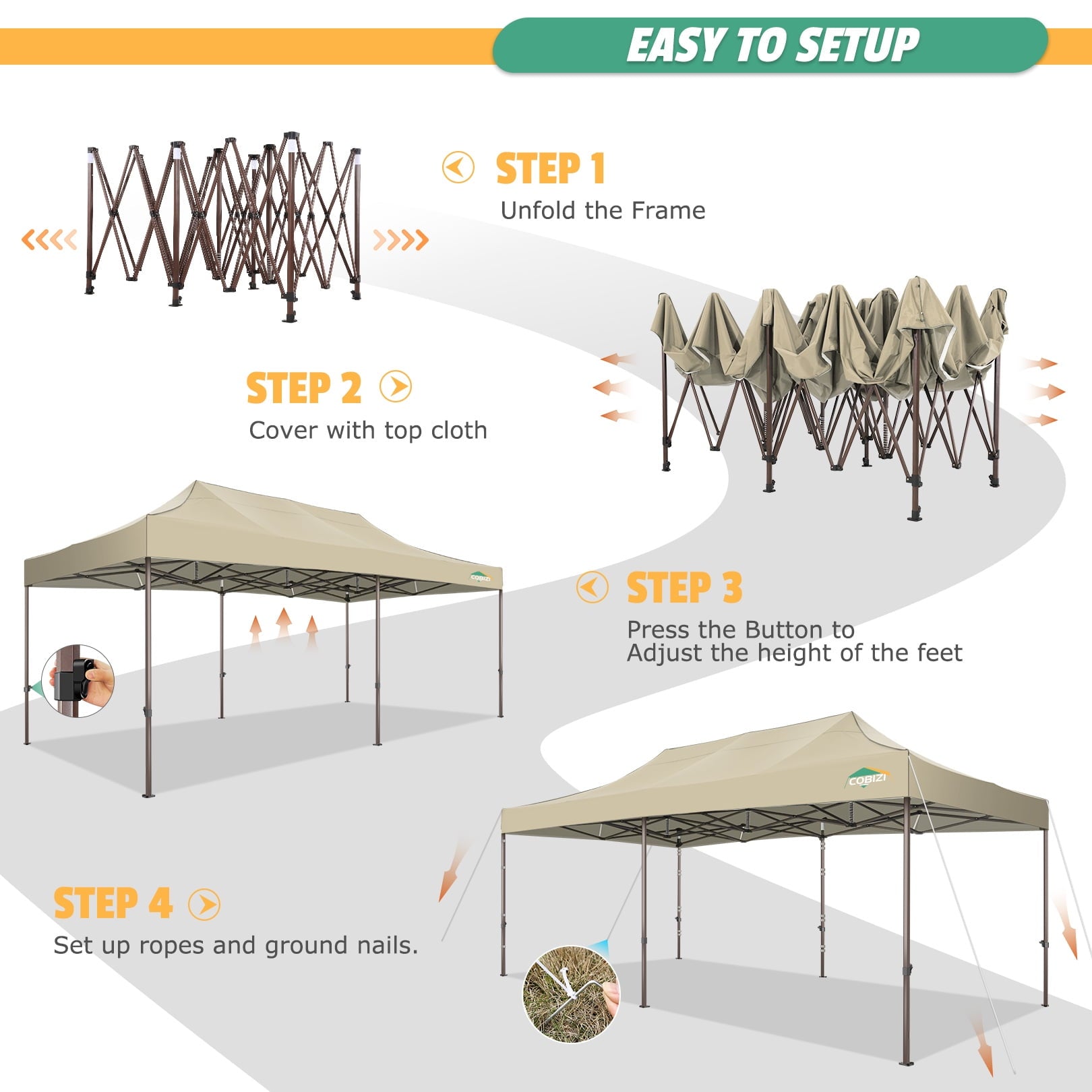 EASY TO SETUP

STEP 1
Unfold the Frame

STEP 2
Cover with top cloth

COBIZI

STEP 3
Press the Button to
Adjust the height of the feet

COBIZI

STEP 4
Set up ropes and ground nails.