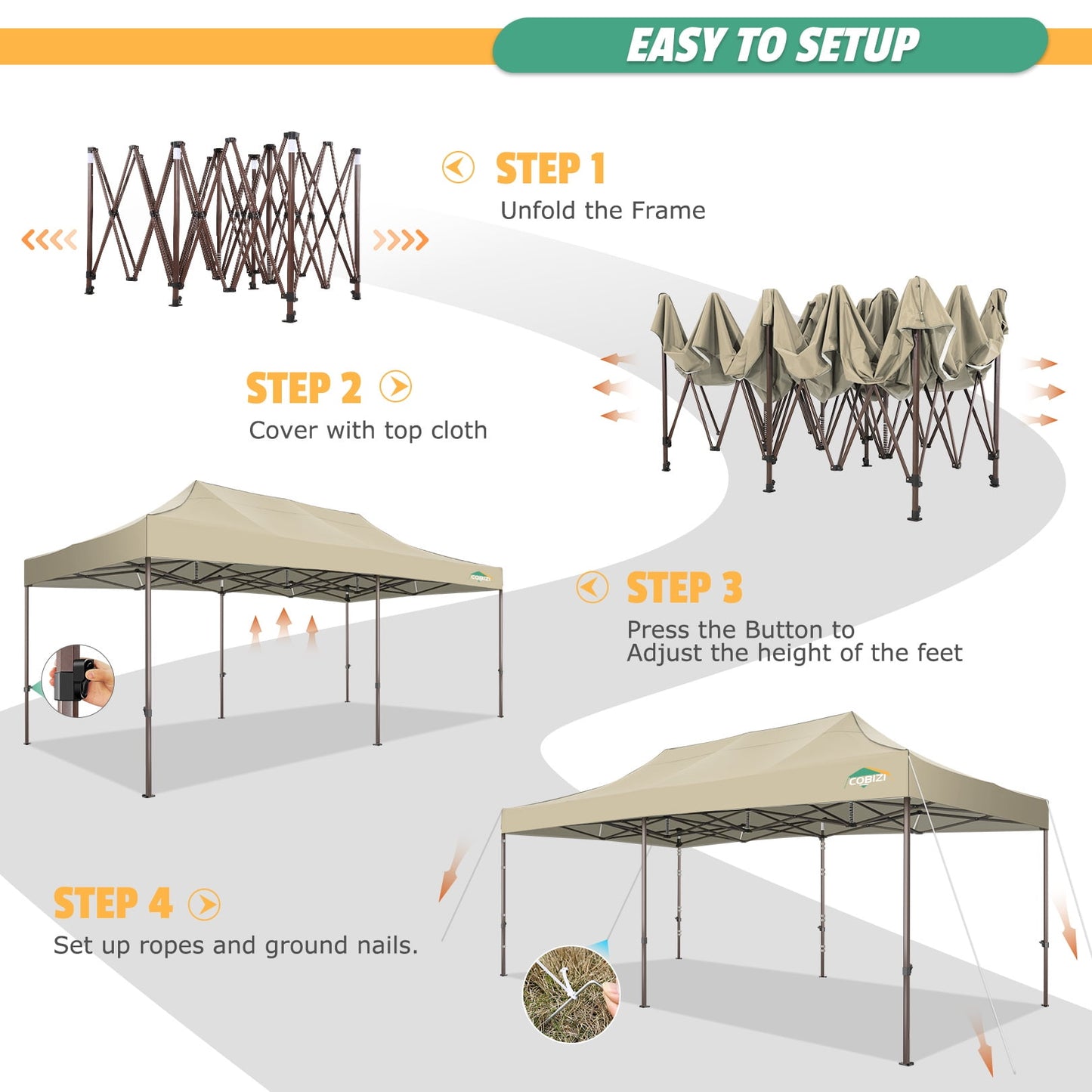 EASY TO SETUP

STEP 1
Unfold the Frame

STEP 2
Cover with top cloth

COBIZI

STEP 3
Press the Button to Adjust the height of the feet

COBIZI

STEP 4
Set up ropes and ground nails.