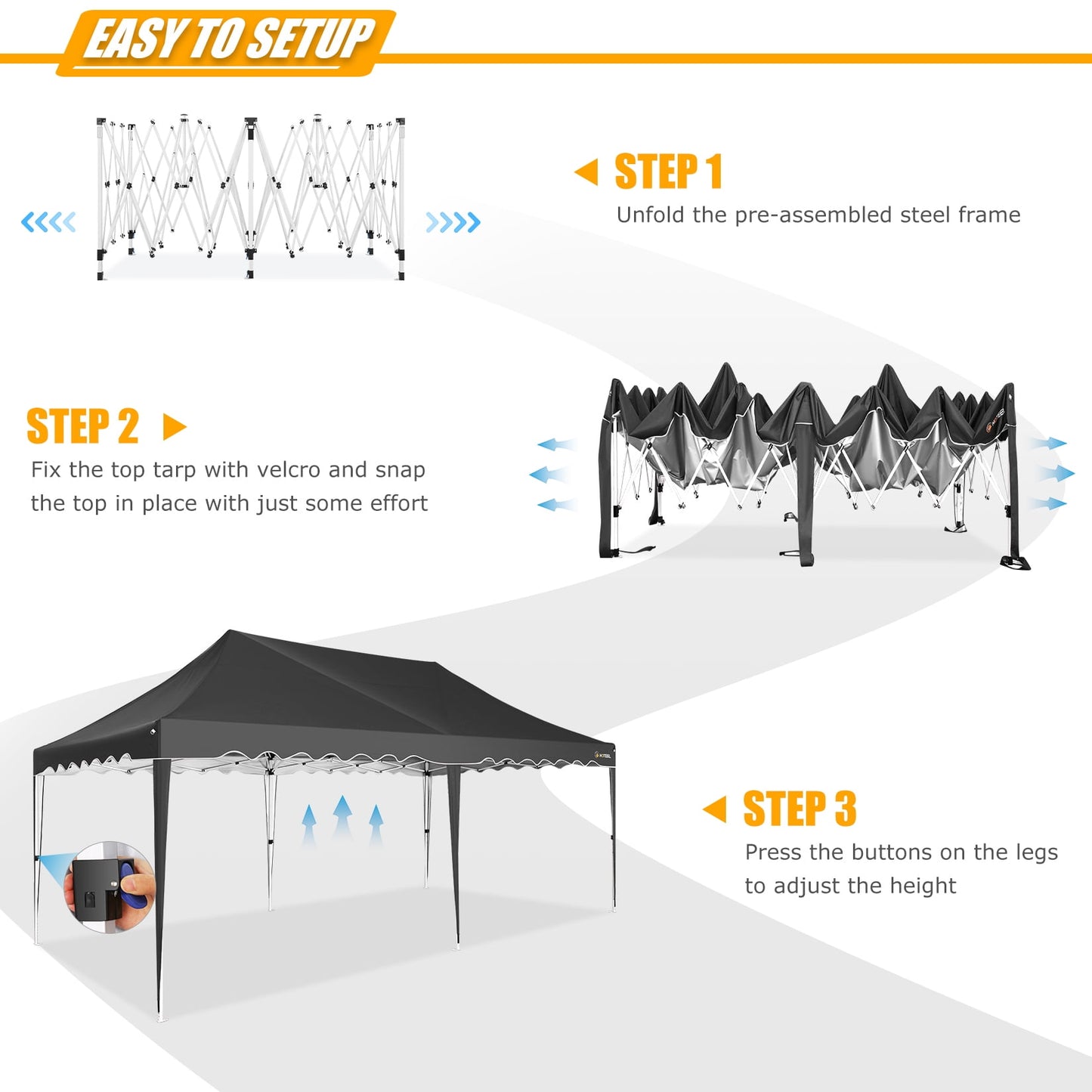 EASY TO SETUP

STEP 1
Unfold the pre-assembled steel frame

STEP 2
Fix the top tarp with velcro and snap the top in place with just some effort

STEP 3
Press the buttons on the legs to adjust the height