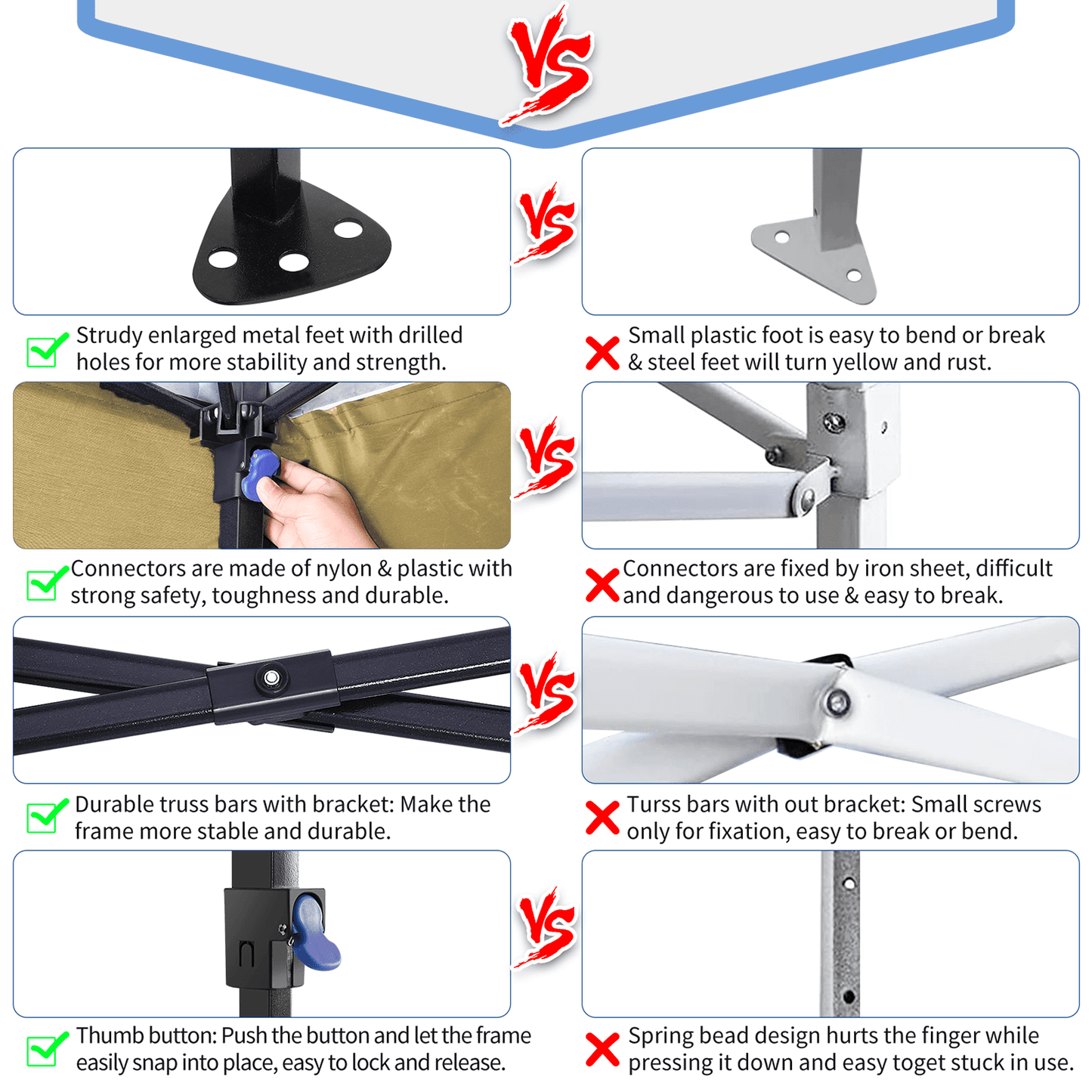 VS

VS

Strudy enlarged metal feet with drilled holes for more stability and strength.

Small plastic foot is easy to bend or break & steel feet will turn yellow and rust.

VS

Connectors are made of nylon & plastic with strong safety, toughness and durable.

Connectors are fixed by iron sheet, difficult and dangerous to use & easy to break.

VS

Durable truss bars with bracket: Make the frame more stable and durable.

Turss bars with out bracket: Small screws only for fixation, easy to break or bend.

VS

Thumb button: Push the button and let the frame easily snap into place, easy to lock and release.

Spring bead design hurts the finger while pressing it down and easy toget stuck in use.