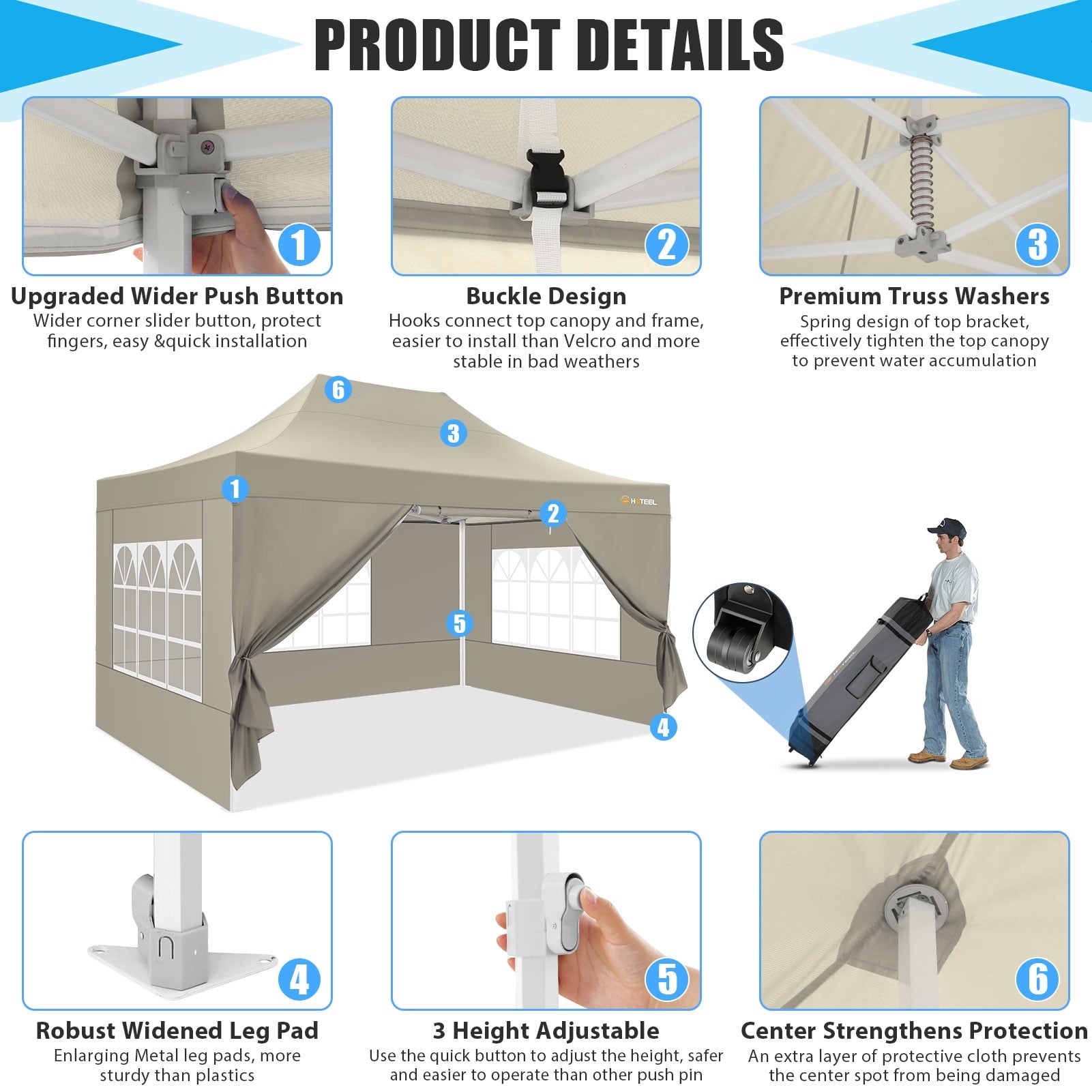 PRODUCT DETAILS

1

Upgraded Wider Push Button
Wider corner slider button, protect fingers, easy &quick installation

2

Buckle Design
Hooks connect top canopy and frame, easier to install than Velcro and more stable in bad weathers

3

Premium Truss Washers
Spring design of top bracket, effectively tighten the top canopy to prevent water accumulation

6
3
1
HOTEEL
2
5
4

4

Robust Widened Leg Pad
Enlarging Metal leg pads, more sturdy than plastics

5

3 Height Adjustable
Use the quick button to adjust the height, safer and easier to operate than other push pin

6

Center Strengthens Protection
An extra layer of protective cloth prevents the center spot from being damaged