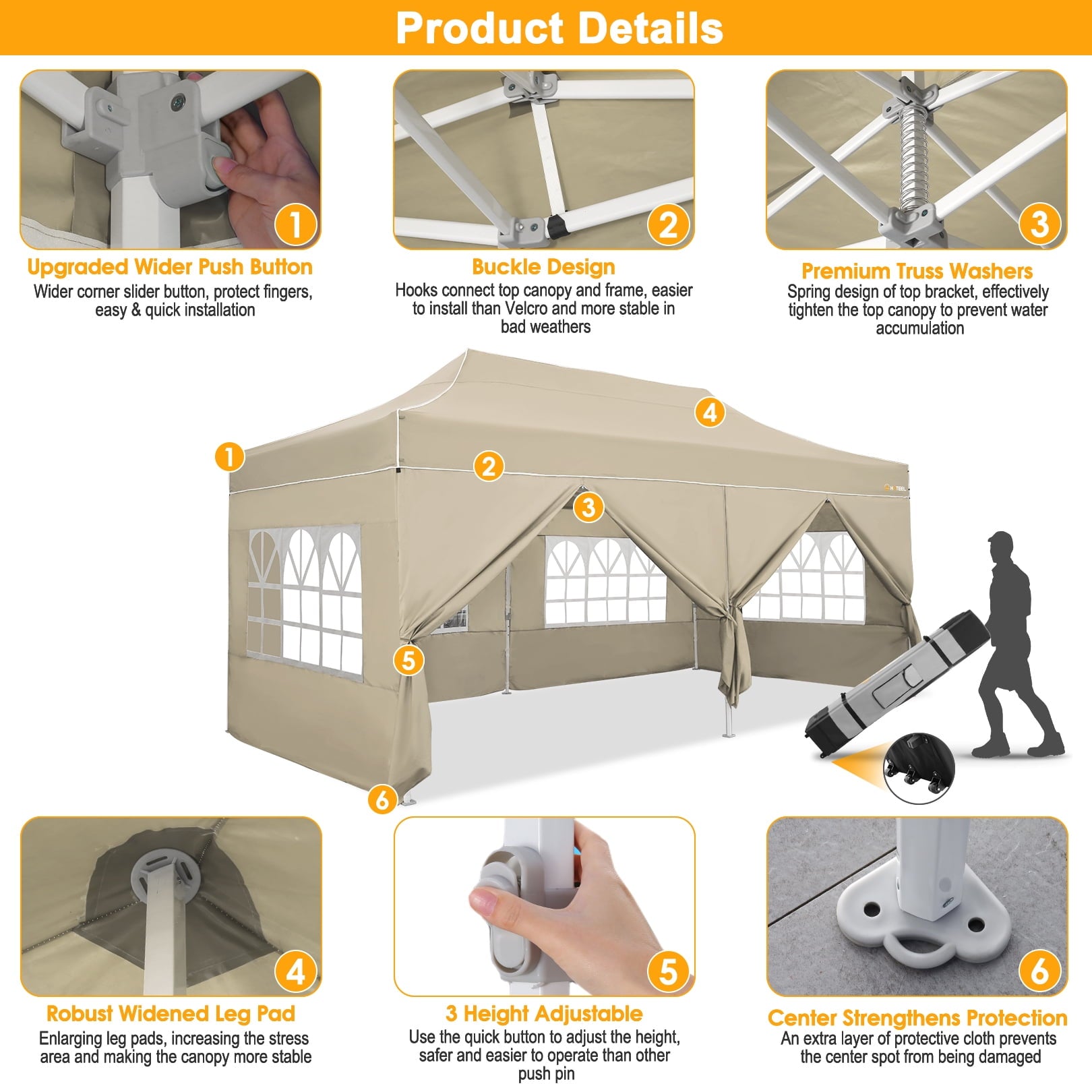 Product Details

1

Upgraded Wider Push Button

Wider corner slider button, protect fingers, easy & quick installation

2

Buckle Design

Hooks connect top canopy and frame, easier to install than Velcro and more stable in bad weathers

3

Premium Truss Washers

Spring design of top bracket, effectively tighten the top canopy to prevent water accumulation

1 2 3 4 5 6

HOTEEL

4

Robust Widened Leg Pad

Enlarging leg pads, increasing the stress area and making the canopy more stable

5

3 Height Adjustable

Use the quick button to adjust the height, safer and easier to operate than other push pin

6

Center Strengthens Protection

An extra layer of protective cloth prevents the center spot from being damaged