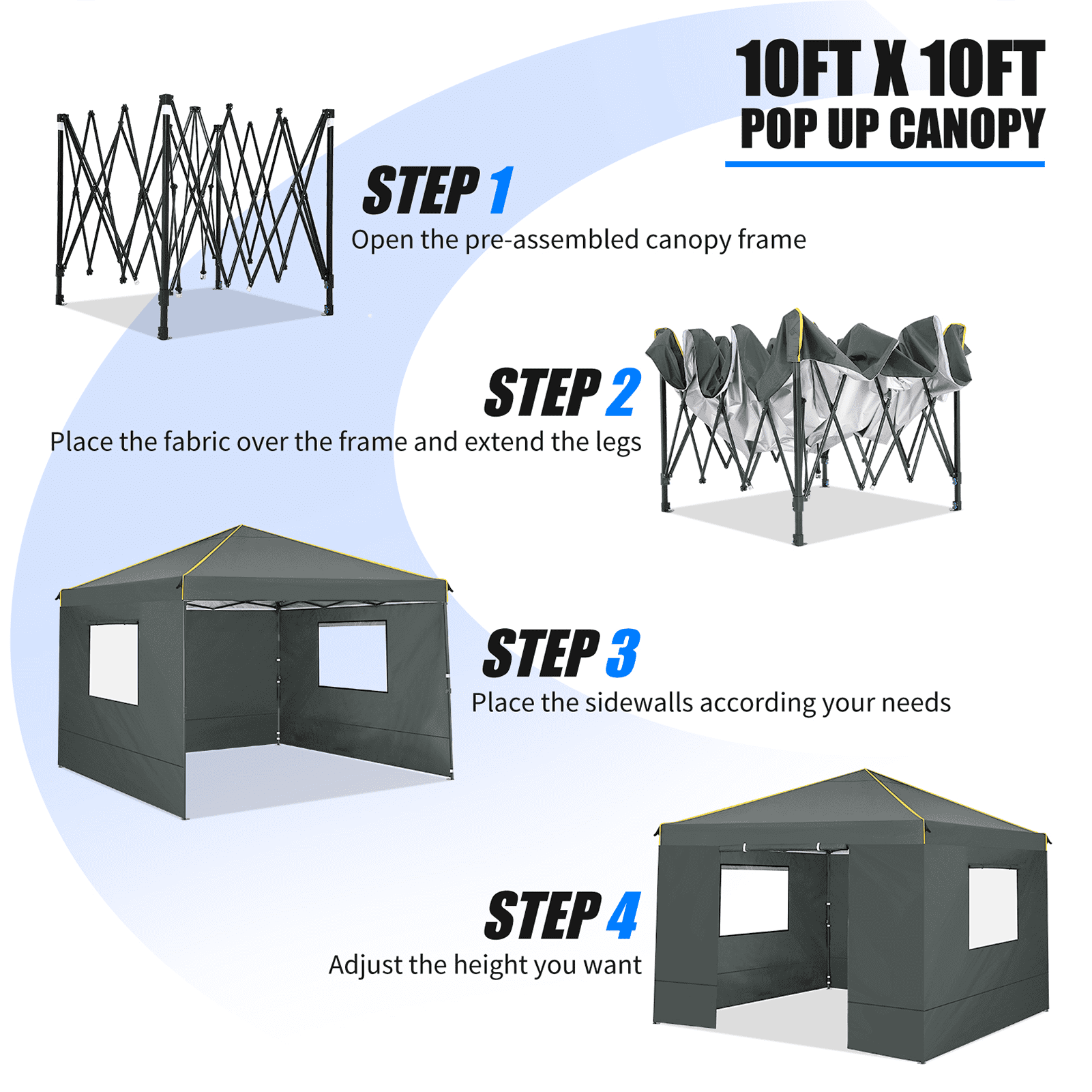 10FT X 10FT
POP UP CANOPY

STEP 1
Open the pre-assembled canopy frame

STEP 2
Place the fabric over the frame and extend the legs

STEP 3
Place the sidewalls according your needs

STEP 4
Adjust the height you want