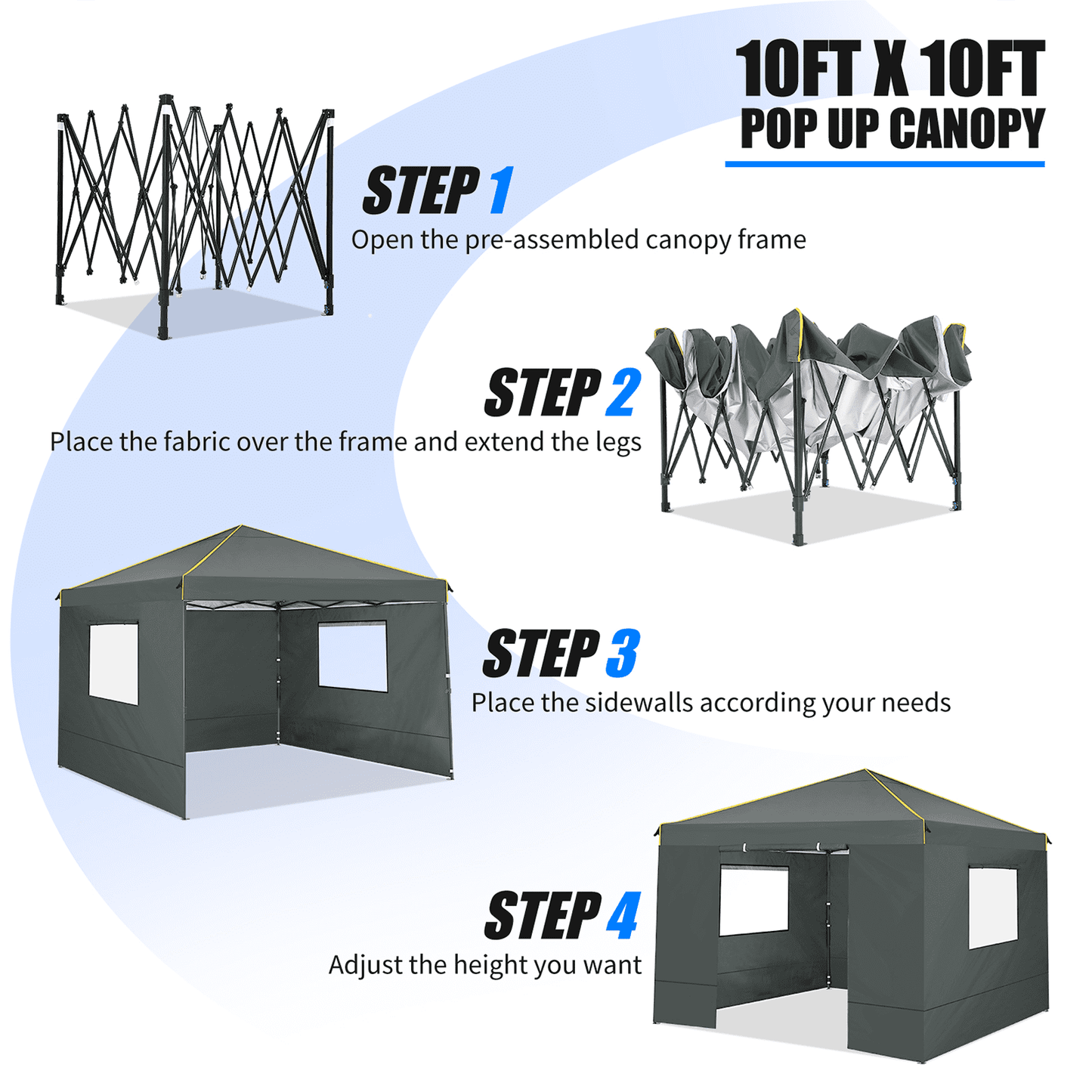 10FT X 10FT
POP UP CANOPY

STEP 1
Open the pre-assembled canopy frame

STEP 2
Place the fabric over the frame and extend the legs

STEP 3
Place the sidewalls according your needs

STEP 4
Adjust the height you want