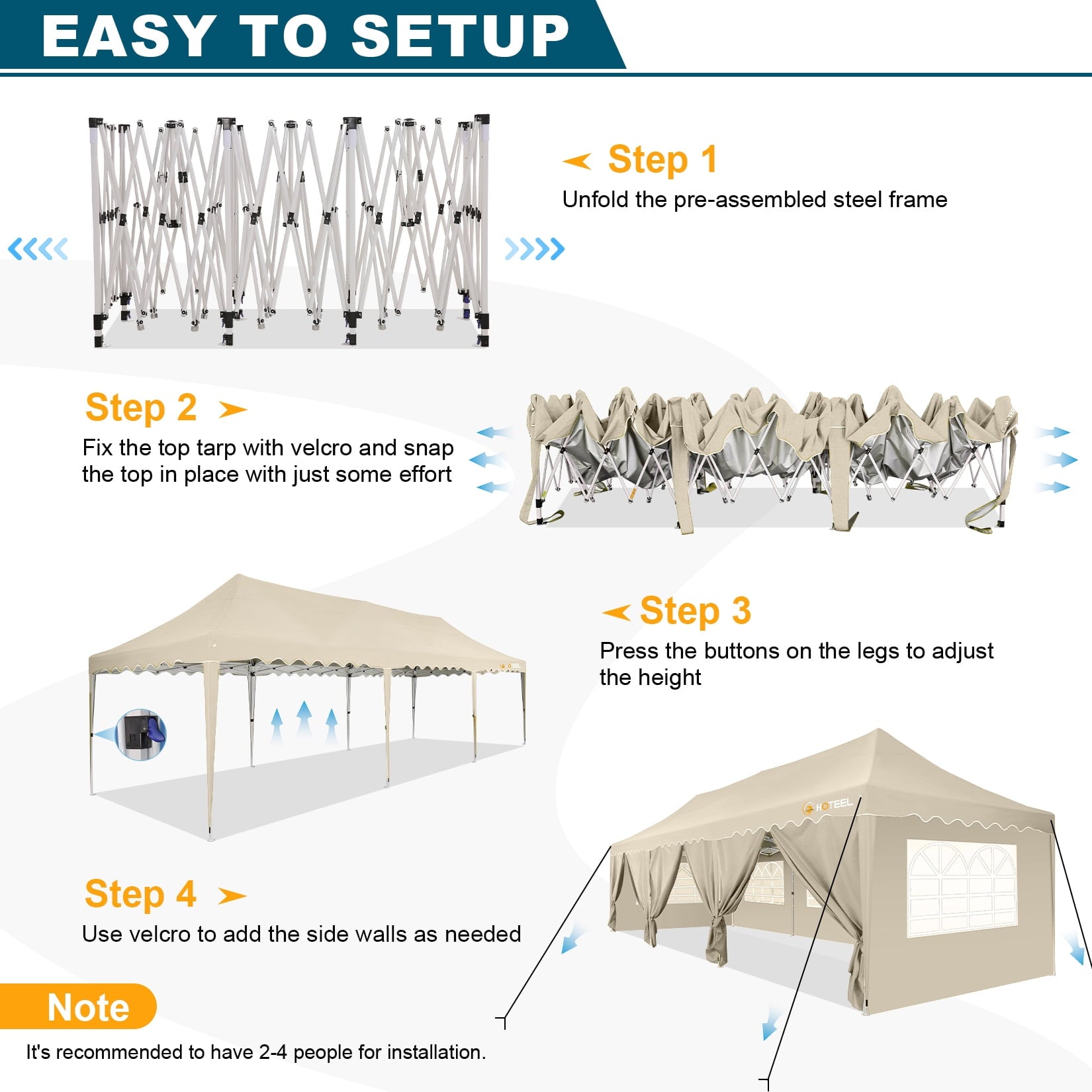 EASY TO SETUP

Step 1
Unfold the pre-assembled steel frame

Step 2
Fix the top tarp with velcro and snap the top in place with just some effort

Step 3
Press the buttons on the legs to adjust the height

HOTEEL

Step 4
Use velcro to add the side walls as needed

Note
It's recommended to have 2-4 people for installation.